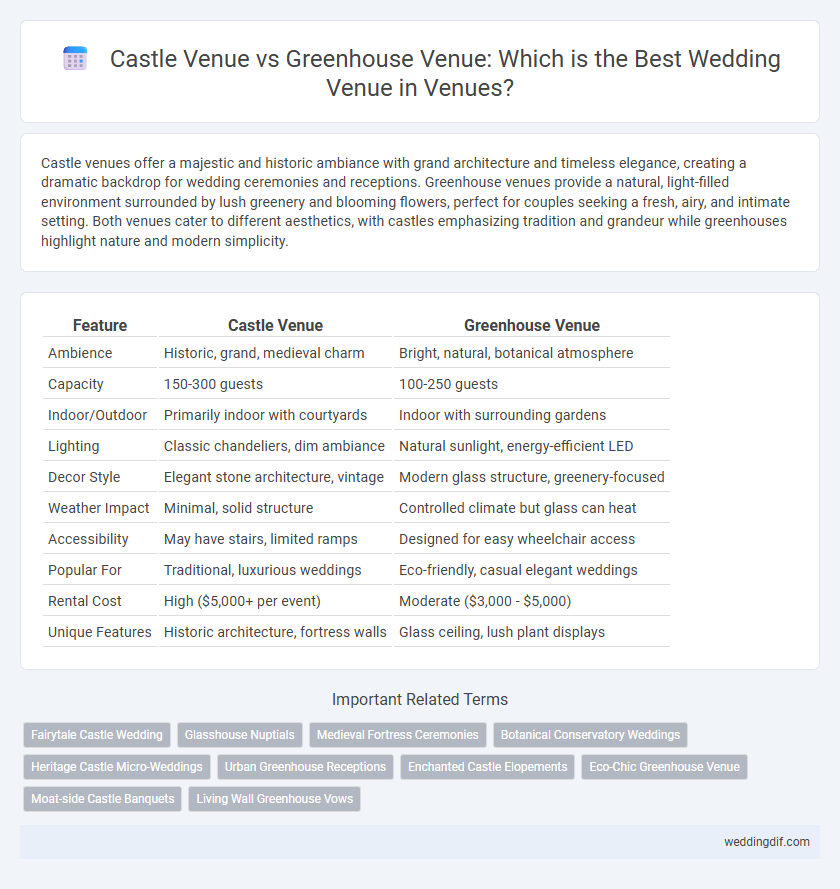 Castle Venue vs Greenhouse Venue: Which is the Best Wedding Venue in Venues?

Castle venues offer a majestic and historic ambiance with grand architecture and timeless elegance, creating a dramatic backdrop for wedding ceremonies and receptions. Greenhouse venues provide a natural, light-filled environment surrounded by lush greenery and blooming flowers, perfect for couples seeking a fresh, airy, and intimate setting. Both venues cater to different aesthetics, with castles emphasizing tradition and grandeur while greenhouses highlight nature and modern simplicity.

| Feature | Castle Venue | Greenhouse Venue |
|---|---|---|
| Ambience | Historic, grand, medieval charm | Bright, natural, botanical atmosphere |
| Capacity | 150-300 guests | 100-250 guests |
| Indoor/Outdoor | Primarily indoor with courtyards | Indoor with surrounding gardens |
| Lighting | Classic chandeliers, dim ambiance | Natural sunlight, energy-efficient LED |
| Decor Style | Elegant stone architecture, vintage | Modern glass structure, greenery-focused |
| Weather Impact | Minimal, solid structure | Controlled climate but glass can heat |
| Accessibility | May have stairs, limited ramps | Designed for easy wheelchair access |
| Popular For | Traditional, luxurious weddings | Eco-friendly, casual elegant weddings |
| Rental Cost | High ($5,000+ per event) | Moderate ($3,000 - $5,000) |
| Unique Features | Historic architecture, fortress walls | Glass ceiling, lush plant displays |

Important Related Terms

Fairytale Castle Wedding
Glasshouse Nuptials
Medieval Fortress Ceremonies
Botanical Conservatory Weddings
Heritage Castle Micro-Weddings
Urban Greenhouse Receptions
Enchanted Castle Elopements
Eco-Chic Greenhouse Venue
Moat-side Castle Banquets
Living Wall Greenhouse Vows

weddingdif.com