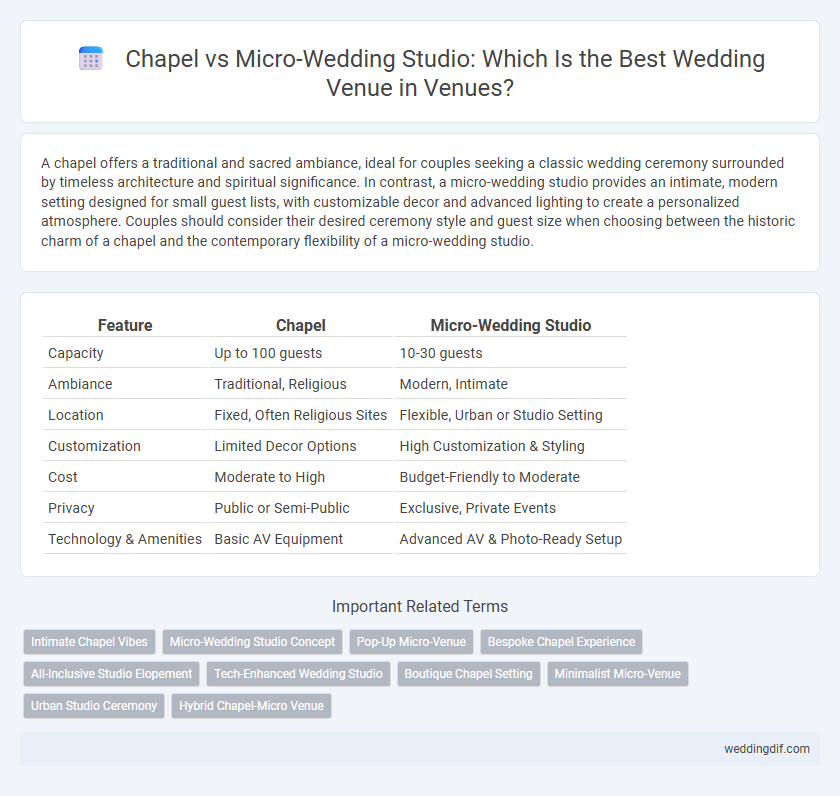 Chapel vs Micro-Wedding Studio: Which Is the Best Wedding Venue in Venues?

A chapel offers a traditional and sacred ambiance, ideal for couples seeking a classic wedding ceremony surrounded by timeless architecture and spiritual significance. In contrast, a micro-wedding studio provides an intimate, modern setting designed for small guest lists, with customizable decor and advanced lighting to create a personalized atmosphere. Couples should consider their desired ceremony style and guest size when choosing between the historic charm of a chapel and the contemporary flexibility of a micro-wedding studio.

| Feature | Chapel | Micro-Wedding Studio |
|---|---|---|
| Capacity | Up to 100 guests | 10-30 guests |
| Ambiance | Traditional, Religious | Modern, Intimate |
| Location | Fixed, Often Religious Sites | Flexible, Urban or Studio Setting |
| Customization | Limited Decor Options | High Customization & Styling |
| Cost | Moderate to High | Budget-Friendly to Moderate |
| Privacy | Public or Semi-Public | Exclusive, Private Events |
| Technology & Amenities | Basic AV Equipment | Advanced AV & Photo-Ready Setup |

Important Related Terms

Intimate Chapel Vibes
Micro-Wedding Studio Concept
Pop-Up Micro-Venue
Bespoke Chapel Experience
All-Inclusive Studio Elopement
Tech-Enhanced Wedding Studio
Boutique Chapel Setting
Minimalist Micro-Venue
Urban Studio Ceremony
Hybrid Chapel-Micro Venue

weddingdif.com