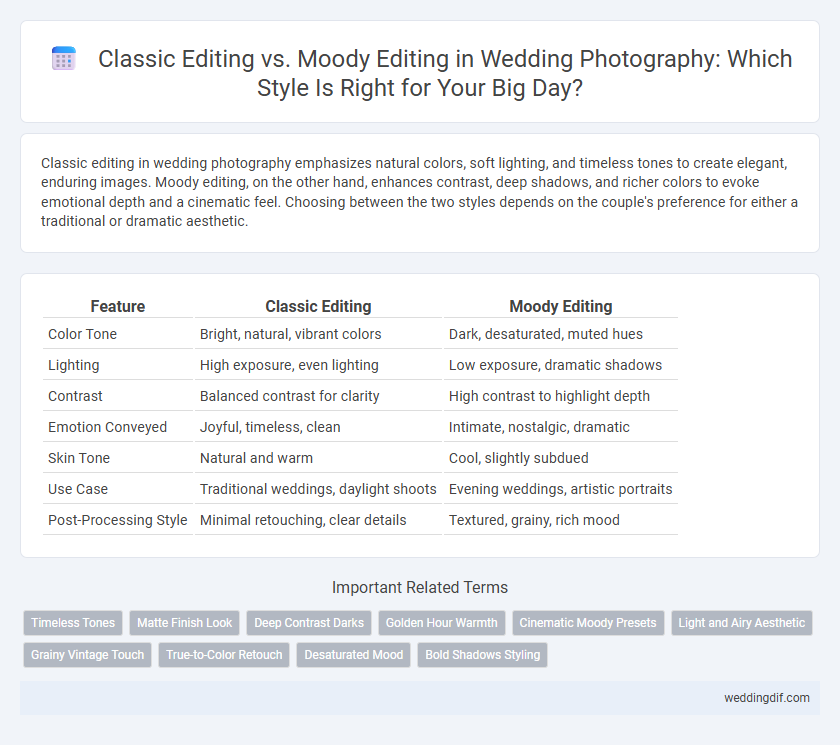 Classic Editing vs. Moody Editing in Wedding Photography: Which Style Is Right for Your Big Day?

Classic editing in wedding photography emphasizes natural colors, soft lighting, and timeless tones to create elegant, enduring images. Moody editing, on the other hand, enhances contrast, deep shadows, and richer colors to evoke emotional depth and a cinematic feel. Choosing between the two styles depends on the couple's preference for either a traditional or dramatic aesthetic.

| Feature | Classic Editing | Moody Editing |
|---|---|---|
| Color Tone | Bright, natural, vibrant colors | Dark, desaturated, muted hues |
| Lighting | High exposure, even lighting | Low exposure, dramatic shadows |
| Contrast | Balanced contrast for clarity | High contrast to highlight depth |
| Emotion Conveyed | Joyful, timeless, clean | Intimate, nostalgic, dramatic |
| Skin Tone | Natural and warm | Cool, slightly subdued |
| Use Case | Traditional weddings, daylight shoots | Evening weddings, artistic portraits |
| Post-Processing Style | Minimal retouching, clear details | Textured, grainy, rich mood |

Important Related Terms

Timeless Tones
Matte Finish Look
Deep Contrast Darks
Golden Hour Warmth
Cinematic Moody Presets
Light and Airy Aesthetic
Grainy Vintage Touch
True-to-Color Retouch
Desaturated Mood
Bold Shadows Styling

weddingdif.com