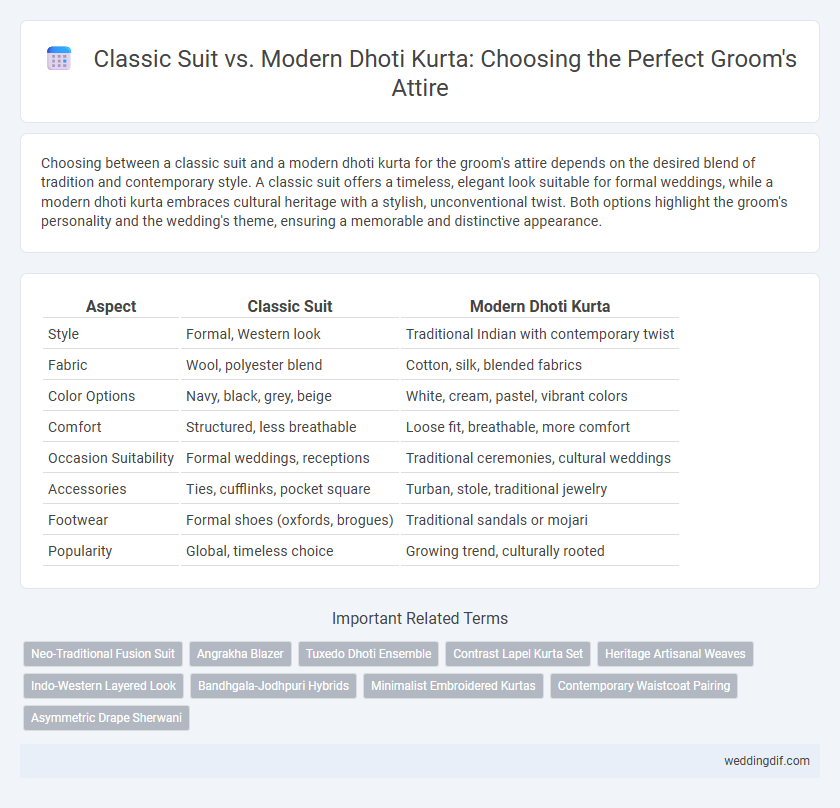 Classic Suit vs. Modern Dhoti Kurta: Choosing the Perfect Groom's Attire

Choosing between a classic suit and a modern dhoti kurta for the groom's attire depends on the desired blend of tradition and contemporary style. A classic suit offers a timeless, elegant look suitable for formal weddings, while a modern dhoti kurta embraces cultural heritage with a stylish, unconventional twist. Both options highlight the groom's personality and the wedding's theme, ensuring a memorable and distinctive appearance.

| Aspect | Classic Suit | Modern Dhoti Kurta |
|---|---|---|
| Style | Formal, Western look | Traditional Indian with contemporary twist |
| Fabric | Wool, polyester blend | Cotton, silk, blended fabrics |
| Color Options | Navy, black, grey, beige | White, cream, pastel, vibrant colors |
| Comfort | Structured, less breathable | Loose fit, breathable, more comfort |
| Occasion Suitability | Formal weddings, receptions | Traditional ceremonies, cultural weddings |
| Accessories | Ties, cufflinks, pocket square | Turban, stole, traditional jewelry |
| Footwear | Formal shoes (oxfords, brogues) | Traditional sandals or mojari |
| Popularity | Global, timeless choice | Growing trend, culturally rooted |

Important Related Terms

Neo-Traditional Fusion Suit
Angrakha Blazer
Tuxedo Dhoti Ensemble
Contrast Lapel Kurta Set
Heritage Artisanal Weaves
Indo-Western Layered Look
Bandhgala-Jodhpuri Hybrids
Minimalist Embroidered Kurtas
Contemporary Waistcoat Pairing
Asymmetric Drape Sherwani

weddingdif.com