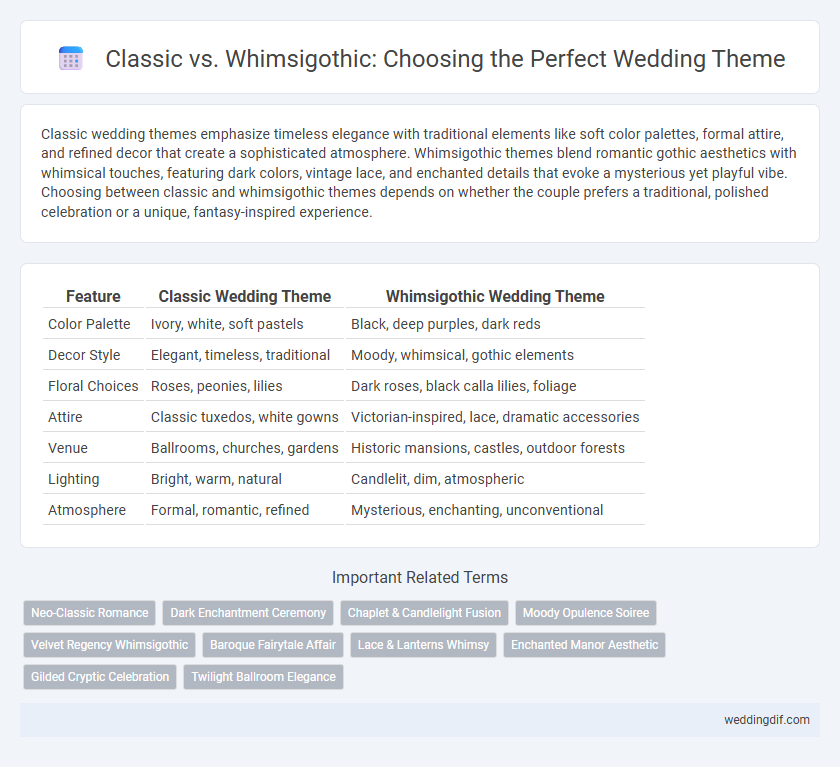 Classic vs. Whimsigothic: Choosing the Perfect Wedding Theme

Classic wedding themes emphasize timeless elegance with traditional elements like soft color palettes, formal attire, and refined decor that create a sophisticated atmosphere. Whimsigothic themes blend romantic gothic aesthetics with whimsical touches, featuring dark colors, vintage lace, and enchanted details that evoke a mysterious yet playful vibe. Choosing between classic and whimsigothic themes depends on whether the couple prefers a traditional, polished celebration or a unique, fantasy-inspired experience.

| Feature | Classic Wedding Theme | Whimsigothic Wedding Theme |
|---|---|---|
| Color Palette | Ivory, white, soft pastels | Black, deep purples, dark reds |
| Decor Style | Elegant, timeless, traditional | Moody, whimsical, gothic elements |
| Floral Choices | Roses, peonies, lilies | Dark roses, black calla lilies, foliage |
| Attire | Classic tuxedos, white gowns | Victorian-inspired, lace, dramatic accessories |
| Venue | Ballrooms, churches, gardens | Historic mansions, castles, outdoor forests |
| Lighting | Bright, warm, natural | Candlelit, dim, atmospheric |
| Atmosphere | Formal, romantic, refined | Mysterious, enchanting, unconventional |

Important Related Terms

Neo-Classic Romance
Dark Enchantment Ceremony
Chaplet & Candlelight Fusion
Moody Opulence Soiree
Velvet Regency Whimsigothic
Baroque Fairytale Affair
Lace & Lanterns Whimsy
Enchanted Manor Aesthetic
Gilded Cryptic Celebration
Twilight Ballroom Elegance

weddingdif.com