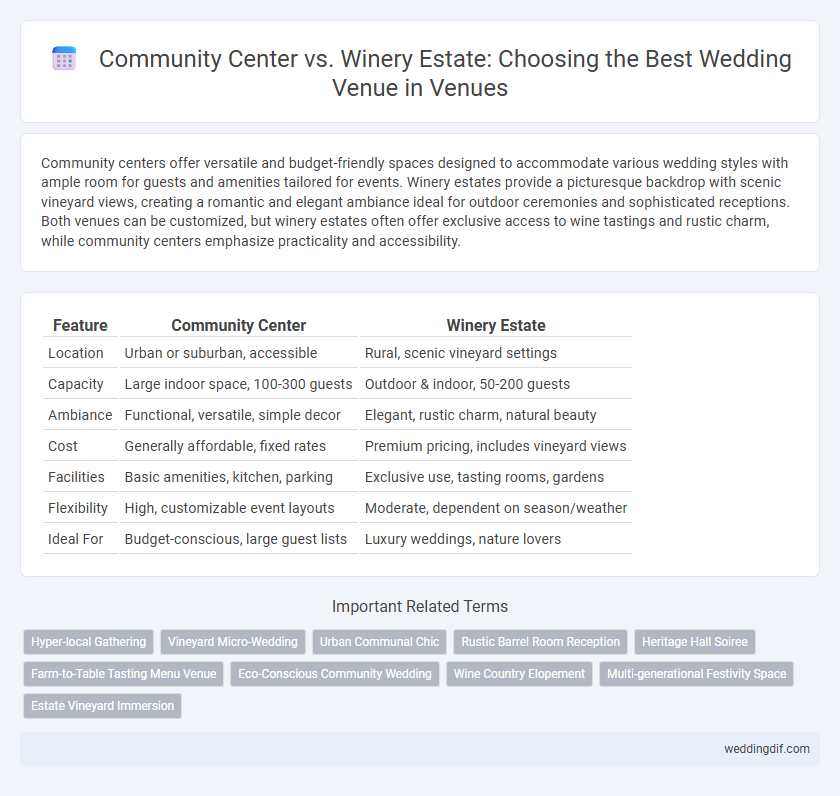 Community Center vs. Winery Estate: Choosing the Best Wedding Venue in Venues

Community centers offer versatile and budget-friendly spaces designed to accommodate various wedding styles with ample room for guests and amenities tailored for events. Winery estates provide a picturesque backdrop with scenic vineyard views, creating a romantic and elegant ambiance ideal for outdoor ceremonies and sophisticated receptions. Both venues can be customized, but winery estates often offer exclusive access to wine tastings and rustic charm, while community centers emphasize practicality and accessibility.

| Feature | Community Center | Winery Estate |
|---|---|---|
| Location | Urban or suburban, accessible | Rural, scenic vineyard settings |
| Capacity | Large indoor space, 100-300 guests | Outdoor & indoor, 50-200 guests |
| Ambiance | Functional, versatile, simple decor | Elegant, rustic charm, natural beauty |
| Cost | Generally affordable, fixed rates | Premium pricing, includes vineyard views |
| Facilities | Basic amenities, kitchen, parking | Exclusive use, tasting rooms, gardens |
| Flexibility | High, customizable event layouts | Moderate, dependent on season/weather |
| Ideal For | Budget-conscious, large guest lists | Luxury weddings, nature lovers |

Important Related Terms

Hyper-local Gathering
Vineyard Micro-Wedding
Urban Communal Chic
Rustic Barrel Room Reception
Heritage Hall Soiree
Farm-to-Table Tasting Menu Venue
Eco-Conscious Community Wedding
Wine Country Elopement
Multi-generational Festivity Space
Estate Vineyard Immersion

weddingdif.com