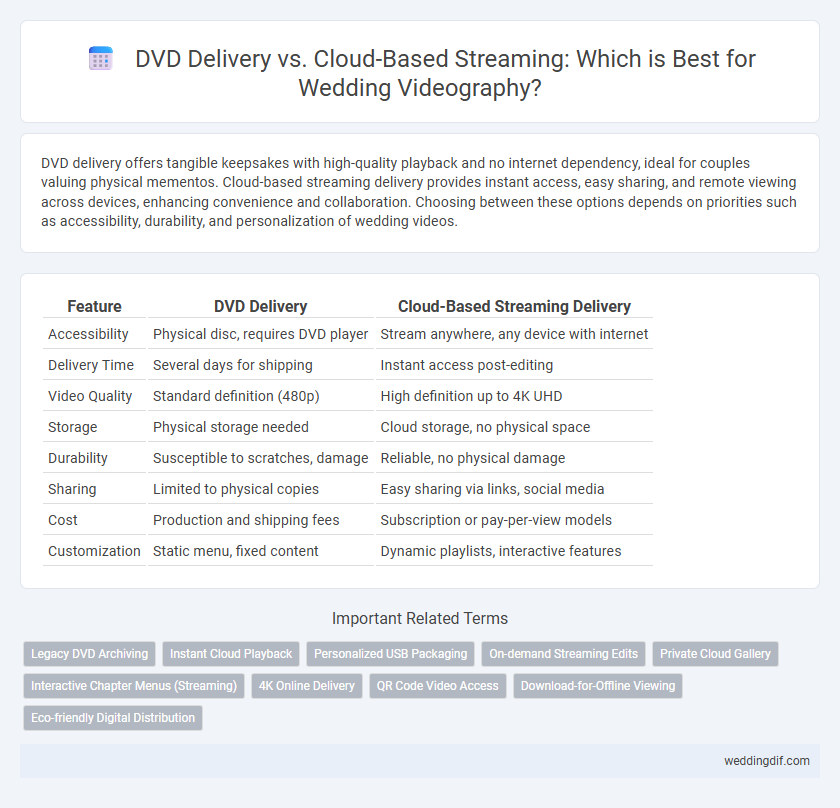 DVD Delivery vs. Cloud-Based Streaming: Which is Best for Wedding Videography?

DVD delivery offers tangible keepsakes with high-quality playback and no internet dependency, ideal for couples valuing physical mementos. Cloud-based streaming delivery provides instant access, easy sharing, and remote viewing across devices, enhancing convenience and collaboration. Choosing between these options depends on priorities such as accessibility, durability, and personalization of wedding videos.

| Feature | DVD Delivery | Cloud-Based Streaming Delivery |
|---|---|---|
| Accessibility | Physical disc, requires DVD player | Stream anywhere, any device with internet |
| Delivery Time | Several days for shipping | Instant access post-editing |
| Video Quality | Standard definition (480p) | High definition up to 4K UHD |
| Storage | Physical storage needed | Cloud storage, no physical space |
| Durability | Susceptible to scratches, damage | Reliable, no physical damage |
| Sharing | Limited to physical copies | Easy sharing via links, social media |
| Cost | Production and shipping fees | Subscription or pay-per-view models |
| Customization | Static menu, fixed content | Dynamic playlists, interactive features |

Important Related Terms

Legacy DVD Archiving
Instant Cloud Playback
Personalized USB Packaging
On-demand Streaming Edits
Private Cloud Gallery
Interactive Chapter Menus (Streaming)
4K Online Delivery
QR Code Video Access
Download-for-Offline Viewing
Eco-friendly Digital Distribution

weddingdif.com