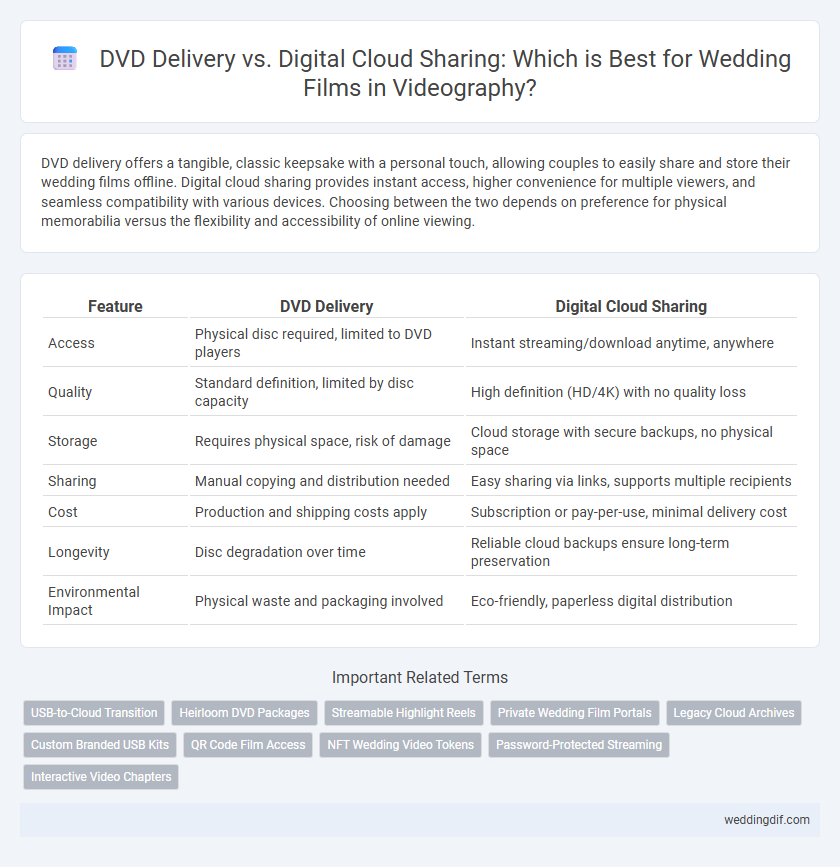 DVD Delivery vs. Digital Cloud Sharing: Which is Best for Wedding Films in Videography?

DVD delivery offers a tangible, classic keepsake with a personal touch, allowing couples to easily share and store their wedding films offline. Digital cloud sharing provides instant access, higher convenience for multiple viewers, and seamless compatibility with various devices. Choosing between the two depends on preference for physical memorabilia versus the flexibility and accessibility of online viewing.

| Feature | DVD Delivery | Digital Cloud Sharing |
|---|---|---|
| Access | Physical disc required, limited to DVD players | Instant streaming/download anytime, anywhere |
| Quality | Standard definition, limited by disc capacity | High definition (HD/4K) with no quality loss |
| Storage | Requires physical space, risk of damage | Cloud storage with secure backups, no physical space |
| Sharing | Manual copying and distribution needed | Easy sharing via links, supports multiple recipients |
| Cost | Production and shipping costs apply | Subscription or pay-per-use, minimal delivery cost |
| Longevity | Disc degradation over time | Reliable cloud backups ensure long-term preservation |
| Environmental Impact | Physical waste and packaging involved | Eco-friendly, paperless digital distribution |

Important Related Terms

USB-to-Cloud Transition
Heirloom DVD Packages
Streamable Highlight Reels
Private Wedding Film Portals
Legacy Cloud Archives
Custom Branded USB Kits
QR Code Film Access
NFT Wedding Video Tokens
Password-Protected Streaming
Interactive Video Chapters

weddingdif.com