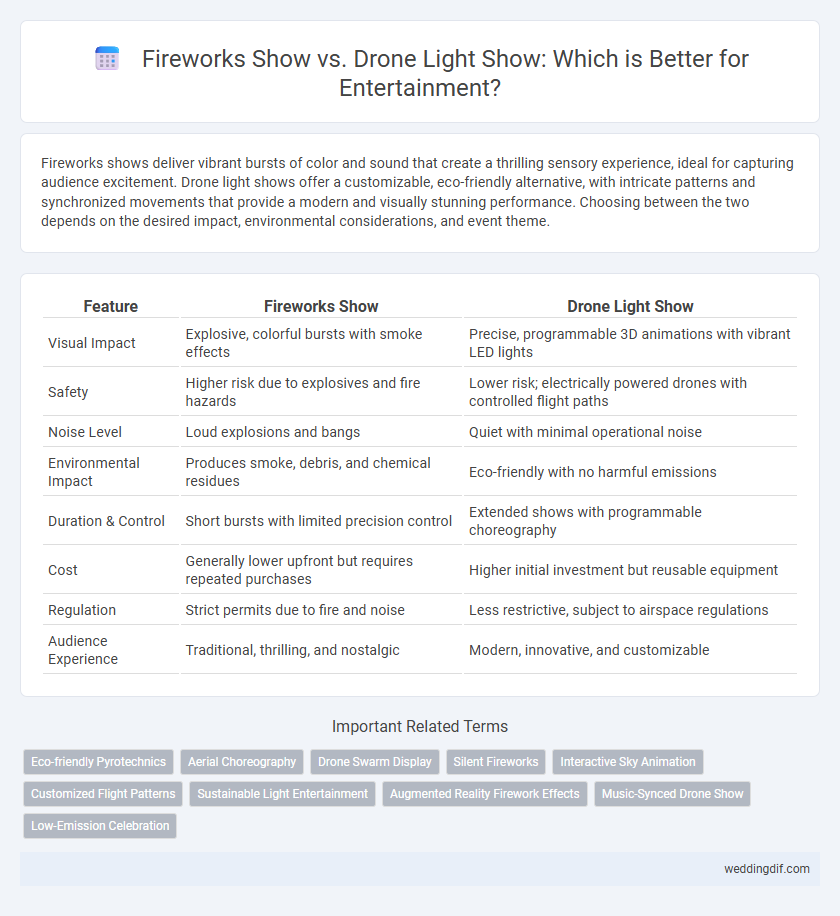 Fireworks Show vs. Drone Light Show: Which is Better for Entertainment?

Fireworks shows deliver vibrant bursts of color and sound that create a thrilling sensory experience, ideal for capturing audience excitement. Drone light shows offer a customizable, eco-friendly alternative, with intricate patterns and synchronized movements that provide a modern and visually stunning performance. Choosing between the two depends on the desired impact, environmental considerations, and event theme.

| Feature | Fireworks Show | Drone Light Show |
|---|---|---|
| Visual Impact | Explosive, colorful bursts with smoke effects | Precise, programmable 3D animations with vibrant LED lights |
| Safety | Higher risk due to explosives and fire hazards | Lower risk; electrically powered drones with controlled flight paths |
| Noise Level | Loud explosions and bangs | Quiet with minimal operational noise |
| Environmental Impact | Produces smoke, debris, and chemical residues | Eco-friendly with no harmful emissions |
| Duration & Control | Short bursts with limited precision control | Extended shows with programmable choreography |
| Cost | Generally lower upfront but requires repeated purchases | Higher initial investment but reusable equipment |
| Regulation | Strict permits due to fire and noise | Less restrictive, subject to airspace regulations |
| Audience Experience | Traditional, thrilling, and nostalgic | Modern, innovative, and customizable |

Important Related Terms

Eco-friendly Pyrotechnics
Aerial Choreography
Drone Swarm Display
Silent Fireworks
Interactive Sky Animation
Customized Flight Patterns
Sustainable Light Entertainment
Augmented Reality Firework Effects
Music-Synced Drone Show
Low-Emission Celebration

weddingdif.com