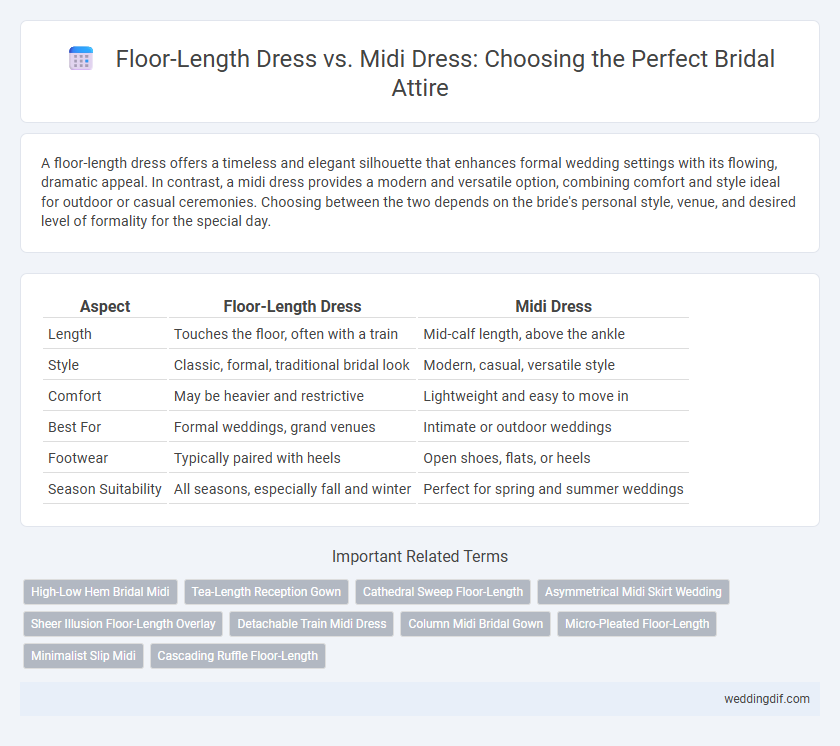 Floor-Length Dress vs. Midi Dress: Choosing the Perfect Bridal Attire

A floor-length dress offers a timeless and elegant silhouette that enhances formal wedding settings with its flowing, dramatic appeal. In contrast, a midi dress provides a modern and versatile option, combining comfort and style ideal for outdoor or casual ceremonies. Choosing between the two depends on the bride's personal style, venue, and desired level of formality for the special day.

| Aspect | Floor-Length Dress | Midi Dress |
|---|---|---|
| Length | Touches the floor, often with a train | Mid-calf length, above the ankle |
| Style | Classic, formal, traditional bridal look | Modern, casual, versatile style |
| Comfort | May be heavier and restrictive | Lightweight and easy to move in |
| Best For | Formal weddings, grand venues | Intimate or outdoor weddings |
| Footwear | Typically paired with heels | Open shoes, flats, or heels |
| Season Suitability | All seasons, especially fall and winter | Perfect for spring and summer weddings |

Important Related Terms

High-Low Hem Bridal Midi
Tea-Length Reception Gown
Cathedral Sweep Floor-Length
Asymmetrical Midi Skirt Wedding
Sheer Illusion Floor-Length Overlay
Detachable Train Midi Dress
Column Midi Bridal Gown
Micro-Pleated Floor-Length
Minimalist Slip Midi
Cascading Ruffle Floor-Length

weddingdif.com