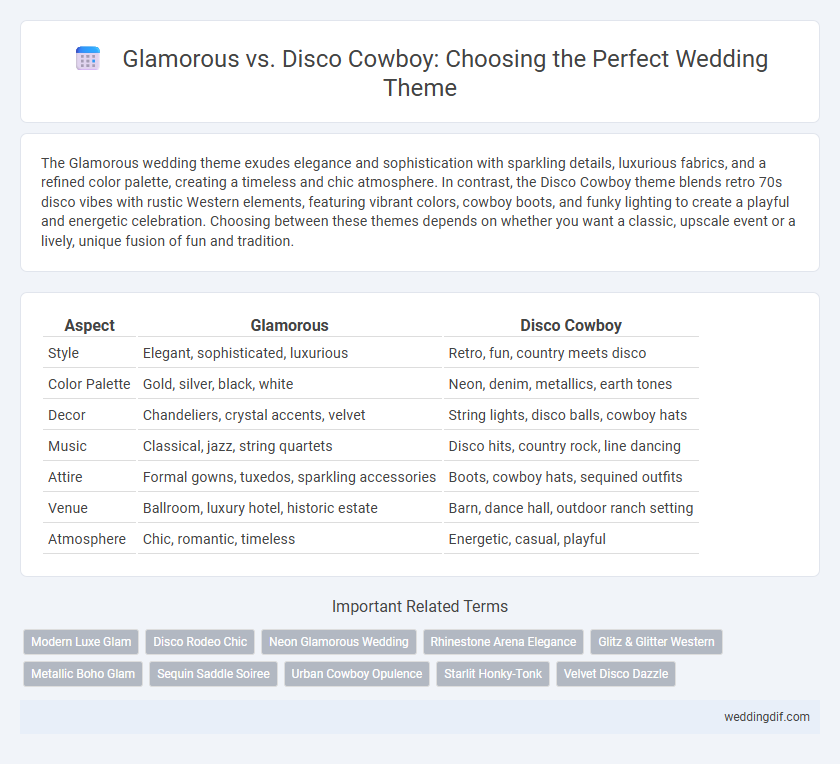 Glamorous vs. Disco Cowboy: Choosing the Perfect Wedding Theme

The Glamorous wedding theme exudes elegance and sophistication with sparkling details, luxurious fabrics, and a refined color palette, creating a timeless and chic atmosphere. In contrast, the Disco Cowboy theme blends retro 70s disco vibes with rustic Western elements, featuring vibrant colors, cowboy boots, and funky lighting to create a playful and energetic celebration. Choosing between these themes depends on whether you want a classic, upscale event or a lively, unique fusion of fun and tradition.

| Aspect | Glamorous | Disco Cowboy |
|---|---|---|
| Style | Elegant, sophisticated, luxurious | Retro, fun, country meets disco |
| Color Palette | Gold, silver, black, white | Neon, denim, metallics, earth tones |
| Decor | Chandeliers, crystal accents, velvet | String lights, disco balls, cowboy hats |
| Music | Classical, jazz, string quartets | Disco hits, country rock, line dancing |
| Attire | Formal gowns, tuxedos, sparkling accessories | Boots, cowboy hats, sequined outfits |
| Venue | Ballroom, luxury hotel, historic estate | Barn, dance hall, outdoor ranch setting |
| Atmosphere | Chic, romantic, timeless | Energetic, casual, playful |

Important Related Terms

Modern Luxe Glam
Disco Rodeo Chic
Neon Glamorous Wedding
Rhinestone Arena Elegance
Glitz & Glitter Western
Metallic Boho Glam
Sequin Saddle Soiree
Urban Cowboy Opulence
Starlit Honky-Tonk
Velvet Disco Dazzle

weddingdif.com