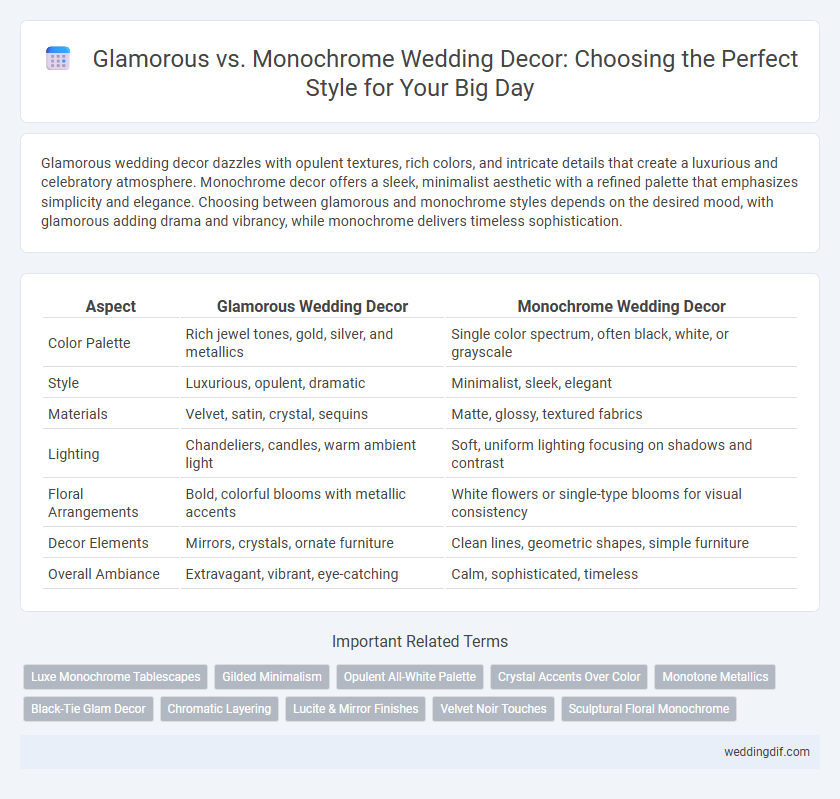 Glamorous vs. Monochrome Wedding Decor: Choosing the Perfect Style for Your Big Day

Glamorous wedding decor dazzles with opulent textures, rich colors, and intricate details that create a luxurious and celebratory atmosphere. Monochrome decor offers a sleek, minimalist aesthetic with a refined palette that emphasizes simplicity and elegance. Choosing between glamorous and monochrome styles depends on the desired mood, with glamorous adding drama and vibrancy, while monochrome delivers timeless sophistication.

| Aspect | Glamorous Wedding Decor | Monochrome Wedding Decor |
|---|---|---|
| Color Palette | Rich jewel tones, gold, silver, and metallics | Single color spectrum, often black, white, or grayscale |
| Style | Luxurious, opulent, dramatic | Minimalist, sleek, elegant |
| Materials | Velvet, satin, crystal, sequins | Matte, glossy, textured fabrics |
| Lighting | Chandeliers, candles, warm ambient light | Soft, uniform lighting focusing on shadows and contrast |
| Floral Arrangements | Bold, colorful blooms with metallic accents | White flowers or single-type blooms for visual consistency |
| Decor Elements | Mirrors, crystals, ornate furniture | Clean lines, geometric shapes, simple furniture |
| Overall Ambiance | Extravagant, vibrant, eye-catching | Calm, sophisticated, timeless |

Important Related Terms

Luxe Monochrome Tablescapes
Gilded Minimalism
Opulent All-White Palette
Crystal Accents Over Color
Monotone Metallics
Black-Tie Glam Decor
Chromatic Layering
Lucite & Mirror Finishes
Velvet Noir Touches
Sculptural Floral Monochrome

weddingdif.com