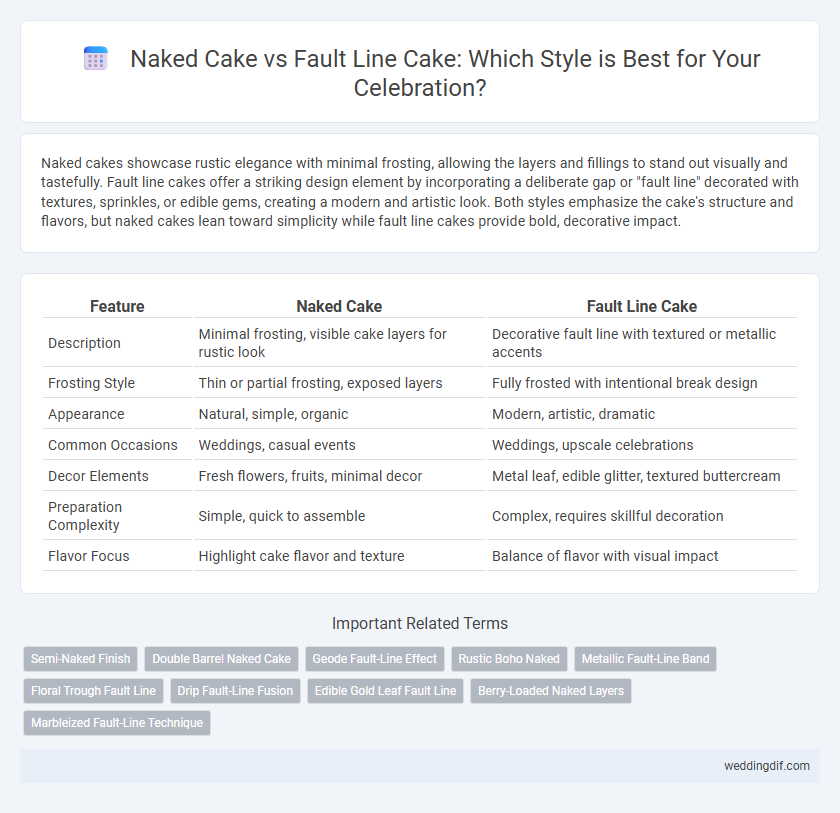 Naked Cake vs Fault Line Cake: Which Style is Best for Your Celebration?

Naked cakes showcase rustic elegance with minimal frosting, allowing the layers and fillings to stand out visually and tastefully. Fault line cakes offer a striking design element by incorporating a deliberate gap or "fault line" decorated with textures, sprinkles, or edible gems, creating a modern and artistic look. Both styles emphasize the cake's structure and flavors, but naked cakes lean toward simplicity while fault line cakes provide bold, decorative impact.

| Feature | Naked Cake | Fault Line Cake |
|---|---|---|
| Description | Minimal frosting, visible cake layers for rustic look | Decorative fault line with textured or metallic accents |
| Frosting Style | Thin or partial frosting, exposed layers | Fully frosted with intentional break design |
| Appearance | Natural, simple, organic | Modern, artistic, dramatic |
| Common Occasions | Weddings, casual events | Weddings, upscale celebrations |
| Decor Elements | Fresh flowers, fruits, minimal decor | Metal leaf, edible glitter, textured buttercream |
| Preparation Complexity | Simple, quick to assemble | Complex, requires skillful decoration |
| Flavor Focus | Highlight cake flavor and texture | Balance of flavor with visual impact |

Important Related Terms

Semi-Naked Finish
Double Barrel Naked Cake
Geode Fault-Line Effect
Rustic Boho Naked
Metallic Fault-Line Band
Floral Trough Fault Line
Drip Fault-Line Fusion
Edible Gold Leaf Fault Line
Berry-Loaded Naked Layers
Marbleized Fault-Line Technique

weddingdif.com