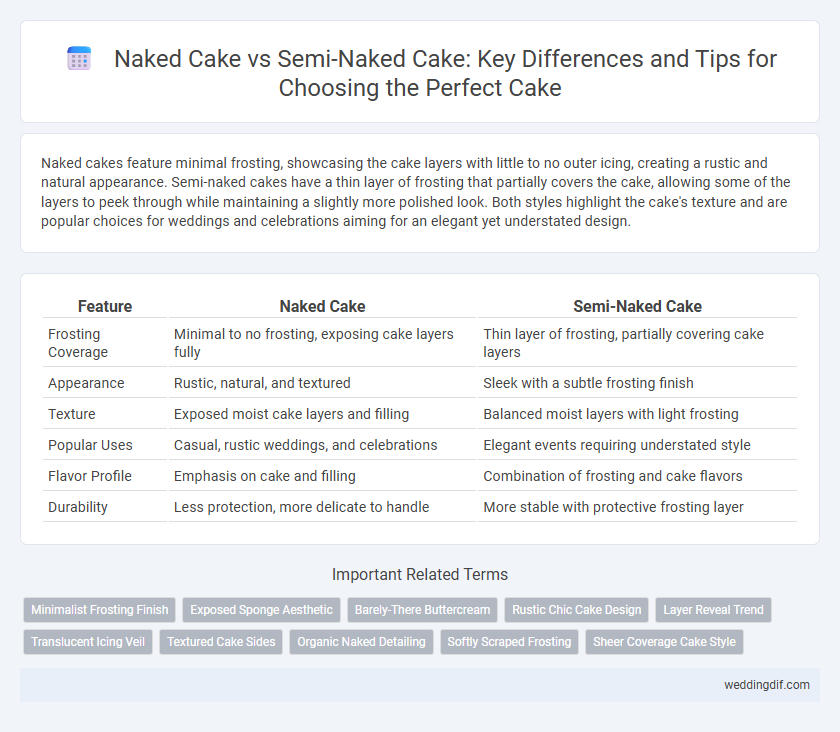 Naked Cake vs Semi-Naked Cake: Key Differences and Tips for Choosing the Perfect Cake

Naked cakes feature minimal frosting, showcasing the cake layers with little to no outer icing, creating a rustic and natural appearance. Semi-naked cakes have a thin layer of frosting that partially covers the cake, allowing some of the layers to peek through while maintaining a slightly more polished look. Both styles highlight the cake's texture and are popular choices for weddings and celebrations aiming for an elegant yet understated design.

| Feature | Naked Cake | Semi-Naked Cake |
|---|---|---|
| Frosting Coverage | Minimal to no frosting, exposing cake layers fully | Thin layer of frosting, partially covering cake layers |
| Appearance | Rustic, natural, and textured | Sleek with a subtle frosting finish |
| Texture | Exposed moist cake layers and filling | Balanced moist layers with light frosting |
| Popular Uses | Casual, rustic weddings, and celebrations | Elegant events requiring understated style |
| Flavor Profile | Emphasis on cake and filling | Combination of frosting and cake flavors |
| Durability | Less protection, more delicate to handle | More stable with protective frosting layer |

Important Related Terms

Minimalist Frosting Finish
Exposed Sponge Aesthetic
Barely-There Buttercream
Rustic Chic Cake Design
Layer Reveal Trend
Translucent Icing Veil
Textured Cake Sides
Organic Naked Detailing
Softly Scraped Frosting
Sheer Coverage Cake Style

weddingdif.com