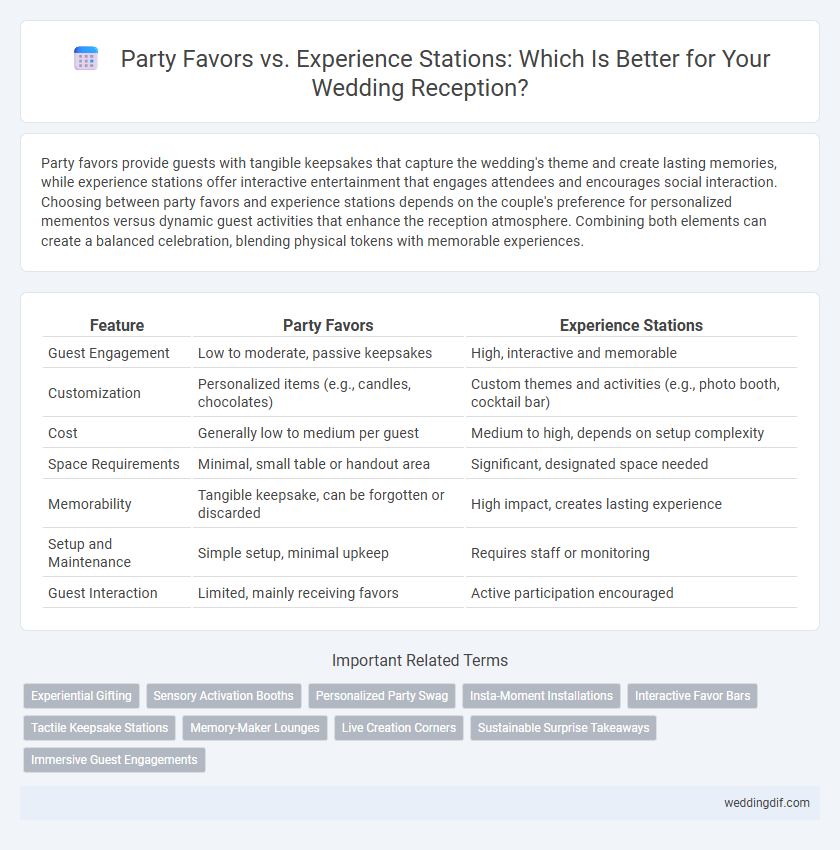 Party Favors vs. Experience Stations: Which Is Better for Your Wedding Reception?

Party favors provide guests with tangible keepsakes that capture the wedding's theme and create lasting memories, while experience stations offer interactive entertainment that engages attendees and encourages social interaction. Choosing between party favors and experience stations depends on the couple's preference for personalized mementos versus dynamic guest activities that enhance the reception atmosphere. Combining both elements can create a balanced celebration, blending physical tokens with memorable experiences.

| Feature | Party Favors | Experience Stations |
|---|---|---|
| Guest Engagement | Low to moderate, passive keepsakes | High, interactive and memorable |
| Customization | Personalized items (e.g., candles, chocolates) | Custom themes and activities (e.g., photo booth, cocktail bar) |
| Cost | Generally low to medium per guest | Medium to high, depends on setup complexity |
| Space Requirements | Minimal, small table or handout area | Significant, designated space needed |
| Memorability | Tangible keepsake, can be forgotten or discarded | High impact, creates lasting experience |
| Setup and Maintenance | Simple setup, minimal upkeep | Requires staff or monitoring |
| Guest Interaction | Limited, mainly receiving favors | Active participation encouraged |

Important Related Terms

Experiential Gifting
Sensory Activation Booths
Personalized Party Swag
Insta-Moment Installations
Interactive Favor Bars
Tactile Keepsake Stations
Memory-Maker Lounges
Live Creation Corners
Sustainable Surprise Takeaways
Immersive Guest Engagements

weddingdif.com