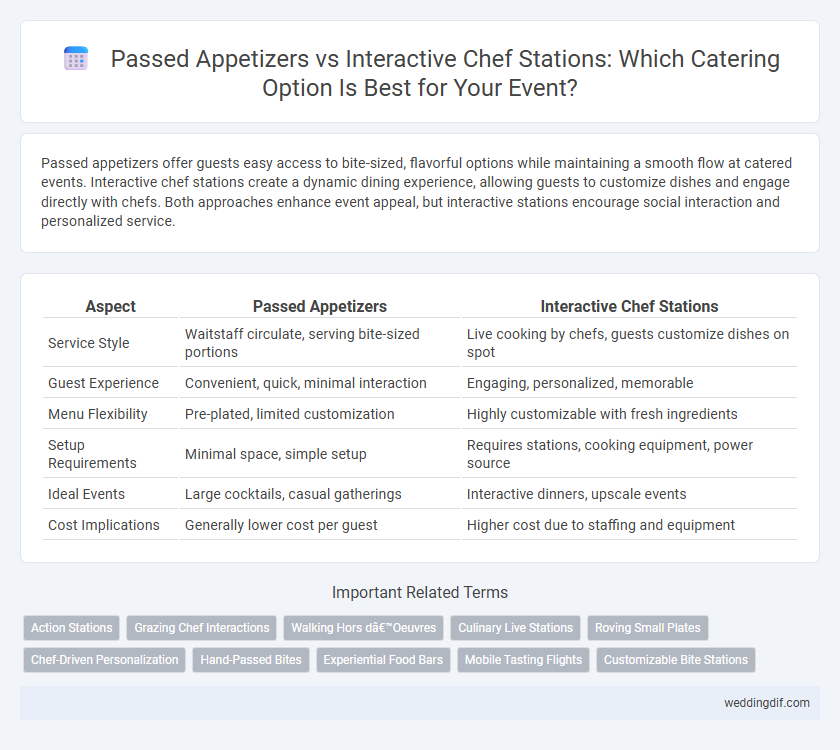 Passed Appetizers vs Interactive Chef Stations: Which Catering Option Is Best for Your Event?

Passed appetizers offer guests easy access to bite-sized, flavorful options while maintaining a smooth flow at catered events. Interactive chef stations create a dynamic dining experience, allowing guests to customize dishes and engage directly with chefs. Both approaches enhance event appeal, but interactive stations encourage social interaction and personalized service.

| Aspect | Passed Appetizers | Interactive Chef Stations |
|---|---|---|
| Service Style | Waitstaff circulate, serving bite-sized portions | Live cooking by chefs, guests customize dishes on spot |
| Guest Experience | Convenient, quick, minimal interaction | Engaging, personalized, memorable |
| Menu Flexibility | Pre-plated, limited customization | Highly customizable with fresh ingredients |
| Setup Requirements | Minimal space, simple setup | Requires stations, cooking equipment, power source |
| Ideal Events | Large cocktails, casual gatherings | Interactive dinners, upscale events |
| Cost Implications | Generally lower cost per guest | Higher cost due to staffing and equipment |

Important Related Terms

Action Stations
Grazing Chef Interactions
Walking Hors dâ€™Oeuvres
Culinary Live Stations
Roving Small Plates
Chef-Driven Personalization
Hand-Passed Bites
Experiential Food Bars
Mobile Tasting Flights
Customizable Bite Stations

weddingdif.com