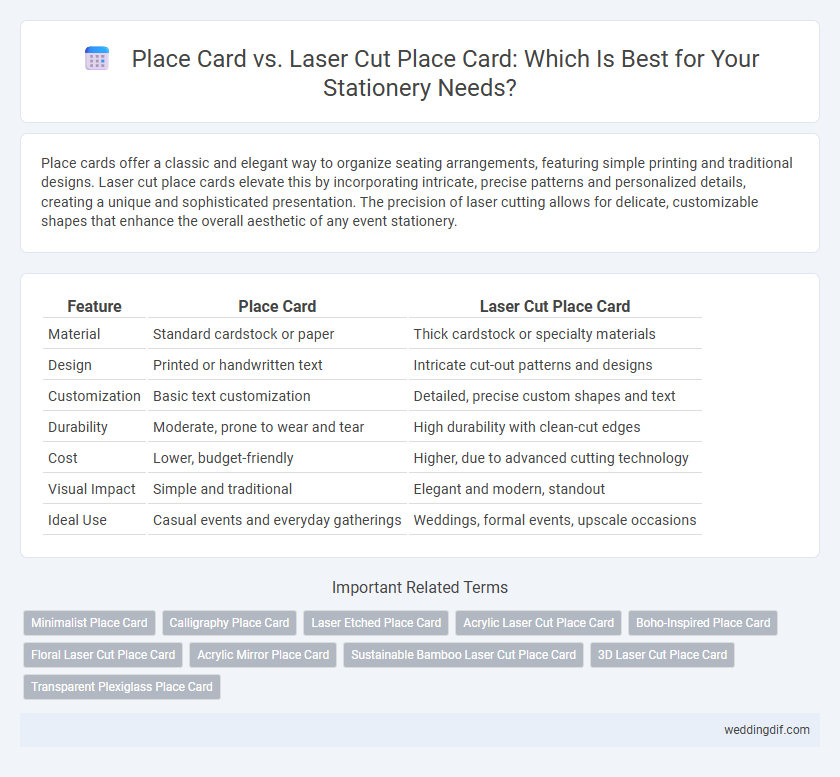 Place Card vs. Laser Cut Place Card: Which Is Best for Your Stationery Needs?

Place cards offer a classic and elegant way to organize seating arrangements, featuring simple printing and traditional designs. Laser cut place cards elevate this by incorporating intricate, precise patterns and personalized details, creating a unique and sophisticated presentation. The precision of laser cutting allows for delicate, customizable shapes that enhance the overall aesthetic of any event stationery.

| Feature | Place Card | Laser Cut Place Card |
|---|---|---|
| Material | Standard cardstock or paper | Thick cardstock or specialty materials |
| Design | Printed or handwritten text | Intricate cut-out patterns and designs |
| Customization | Basic text customization | Detailed, precise custom shapes and text |
| Durability | Moderate, prone to wear and tear | High durability with clean-cut edges |
| Cost | Lower, budget-friendly | Higher, due to advanced cutting technology |
| Visual Impact | Simple and traditional | Elegant and modern, standout |
| Ideal Use | Casual events and everyday gatherings | Weddings, formal events, upscale occasions |

Important Related Terms

Minimalist Place Card
Calligraphy Place Card
Laser Etched Place Card
Acrylic Laser Cut Place Card
Boho-Inspired Place Card
Floral Laser Cut Place Card
Acrylic Mirror Place Card
Sustainable Bamboo Laser Cut Place Card
3D Laser Cut Place Card
Transparent Plexiglass Place Card

weddingdif.com