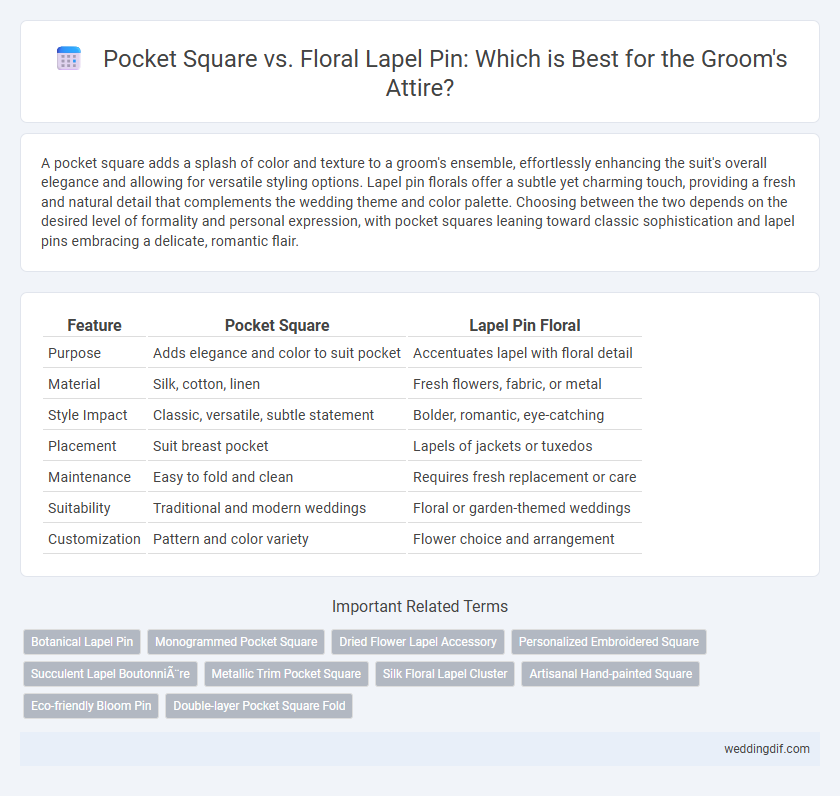 Pocket Square vs. Floral Lapel Pin: Which is Best for the Groom's Attire?

A pocket square adds a splash of color and texture to a groom's ensemble, effortlessly enhancing the suit's overall elegance and allowing for versatile styling options. Lapel pin florals offer a subtle yet charming touch, providing a fresh and natural detail that complements the wedding theme and color palette. Choosing between the two depends on the desired level of formality and personal expression, with pocket squares leaning toward classic sophistication and lapel pins embracing a delicate, romantic flair.

| Feature | Pocket Square | Lapel Pin Floral |
|---|---|---|
| Purpose | Adds elegance and color to suit pocket | Accentuates lapel with floral detail |
| Material | Silk, cotton, linen | Fresh flowers, fabric, or metal |
| Style Impact | Classic, versatile, subtle statement | Bolder, romantic, eye-catching |
| Placement | Suit breast pocket | Lapels of jackets or tuxedos |
| Maintenance | Easy to fold and clean | Requires fresh replacement or care |
| Suitability | Traditional and modern weddings | Floral or garden-themed weddings |
| Customization | Pattern and color variety | Flower choice and arrangement |

Important Related Terms

Botanical Lapel Pin
Monogrammed Pocket Square
Dried Flower Lapel Accessory
Personalized Embroidered Square
Succulent Lapel BoutonniÃ¨re
Metallic Trim Pocket Square
Silk Floral Lapel Cluster
Artisanal Hand-painted Square
Eco-friendly Bloom Pin
Double-layer Pocket Square Fold

weddingdif.com