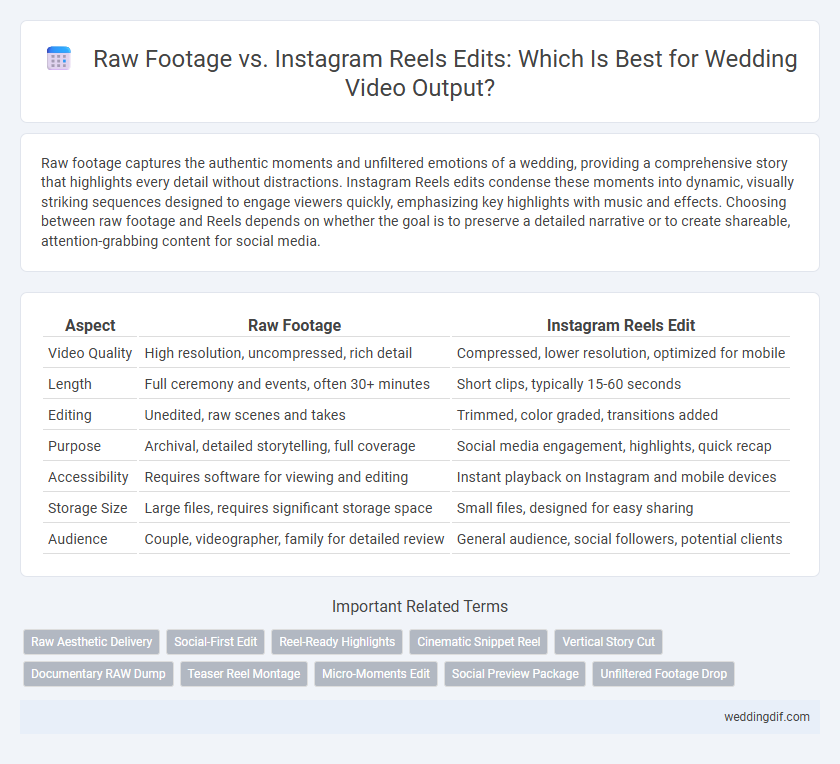 Raw Footage vs. Instagram Reels Edits: Which Is Best for Wedding Video Output?

Raw footage captures the authentic moments and unfiltered emotions of a wedding, providing a comprehensive story that highlights every detail without distractions. Instagram Reels edits condense these moments into dynamic, visually striking sequences designed to engage viewers quickly, emphasizing key highlights with music and effects. Choosing between raw footage and Reels depends on whether the goal is to preserve a detailed narrative or to create shareable, attention-grabbing content for social media.

| Aspect | Raw Footage | Instagram Reels Edit |
|---|---|---|
| Video Quality | High resolution, uncompressed, rich detail | Compressed, lower resolution, optimized for mobile |
| Length | Full ceremony and events, often 30+ minutes | Short clips, typically 15-60 seconds |
| Editing | Unedited, raw scenes and takes | Trimmed, color graded, transitions added |
| Purpose | Archival, detailed storytelling, full coverage | Social media engagement, highlights, quick recap |
| Accessibility | Requires software for viewing and editing | Instant playback on Instagram and mobile devices |
| Storage Size | Large files, requires significant storage space | Small files, designed for easy sharing |
| Audience | Couple, videographer, family for detailed review | General audience, social followers, potential clients |

Important Related Terms

Raw Aesthetic Delivery
Social-First Edit
Reel-Ready Highlights
Cinematic Snippet Reel
Vertical Story Cut
Documentary RAW Dump
Teaser Reel Montage
Micro-Moments Edit
Social Preview Package
Unfiltered Footage Drop

weddingdif.com