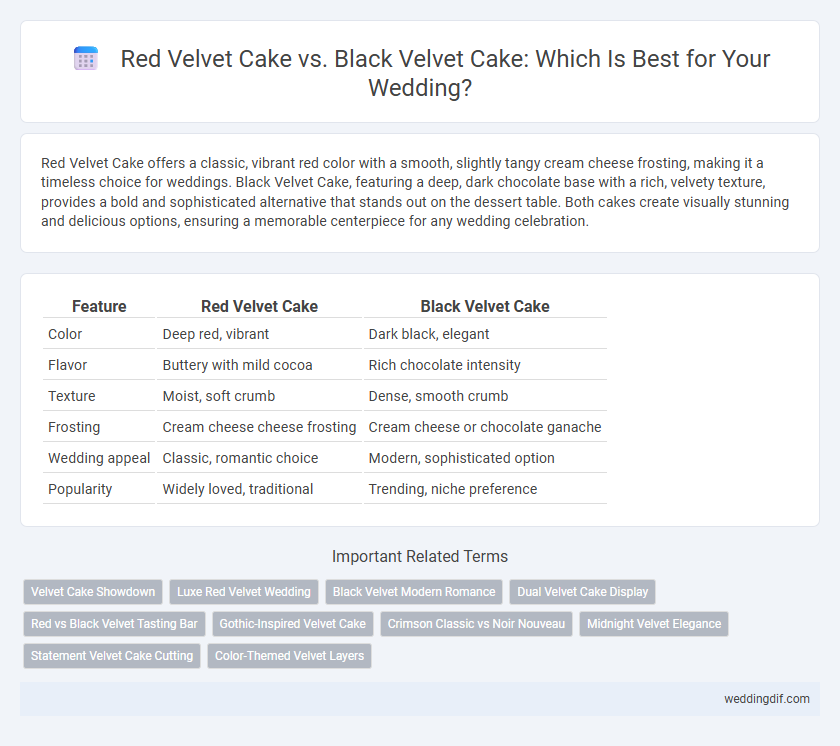 Red Velvet Cake vs. Black Velvet Cake: Which Is Best for Your Wedding?

Red Velvet Cake offers a classic, vibrant red color with a smooth, slightly tangy cream cheese frosting, making it a timeless choice for weddings. Black Velvet Cake, featuring a deep, dark chocolate base with a rich, velvety texture, provides a bold and sophisticated alternative that stands out on the dessert table. Both cakes create visually stunning and delicious options, ensuring a memorable centerpiece for any wedding celebration.

| Feature | Red Velvet Cake | Black Velvet Cake |
|---|---|---|
| Color | Deep red, vibrant | Dark black, elegant |
| Flavor | Buttery with mild cocoa | Rich chocolate intensity |
| Texture | Moist, soft crumb | Dense, smooth crumb |
| Frosting | Cream cheese cheese frosting | Cream cheese or chocolate ganache |
| Wedding appeal | Classic, romantic choice | Modern, sophisticated option |
| Popularity | Widely loved, traditional | Trending, niche preference |

Important Related Terms

Velvet Cake Showdown
Luxe Red Velvet Wedding
Black Velvet Modern Romance
Dual Velvet Cake Display
Red vs Black Velvet Tasting Bar
Gothic-Inspired Velvet Cake
Crimson Classic vs Noir Nouveau
Midnight Velvet Elegance
Statement Velvet Cake Cutting
Color-Themed Velvet Layers

weddingdif.com