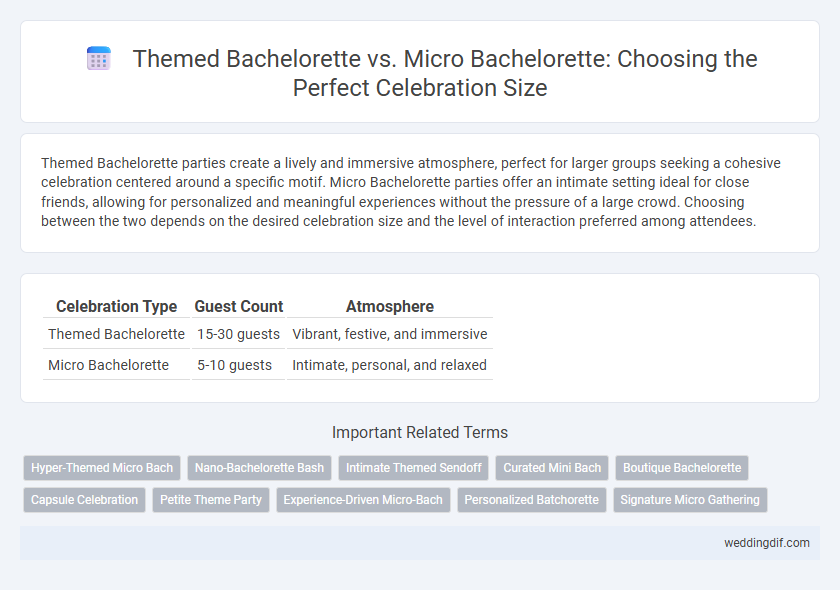 Themed Bachelorette vs. Micro Bachelorette: Choosing the Perfect Celebration Size

Themed Bachelorette parties create a lively and immersive atmosphere, perfect for larger groups seeking a cohesive celebration centered around a specific motif. Micro Bachelorette parties offer an intimate setting ideal for close friends, allowing for personalized and meaningful experiences without the pressure of a large crowd. Choosing between the two depends on the desired celebration size and the level of interaction preferred among attendees.

| Celebration Type | Guest Count | Atmosphere |
|---|---|---|
| Themed Bachelorette | 15-30 guests | Vibrant, festive, and immersive |
| Micro Bachelorette | 5-10 guests | Intimate, personal, and relaxed |

Important Related Terms

Hyper-Themed Micro Bach
Nano-Bachelorette Bash
Intimate Themed Sendoff
Curated Mini Bach
Boutique Bachelorette
Capsule Celebration
Petite Theme Party
Experience-Driven Micro-Bach
Personalized Batchorette
Signature Micro Gathering

weddingdif.com