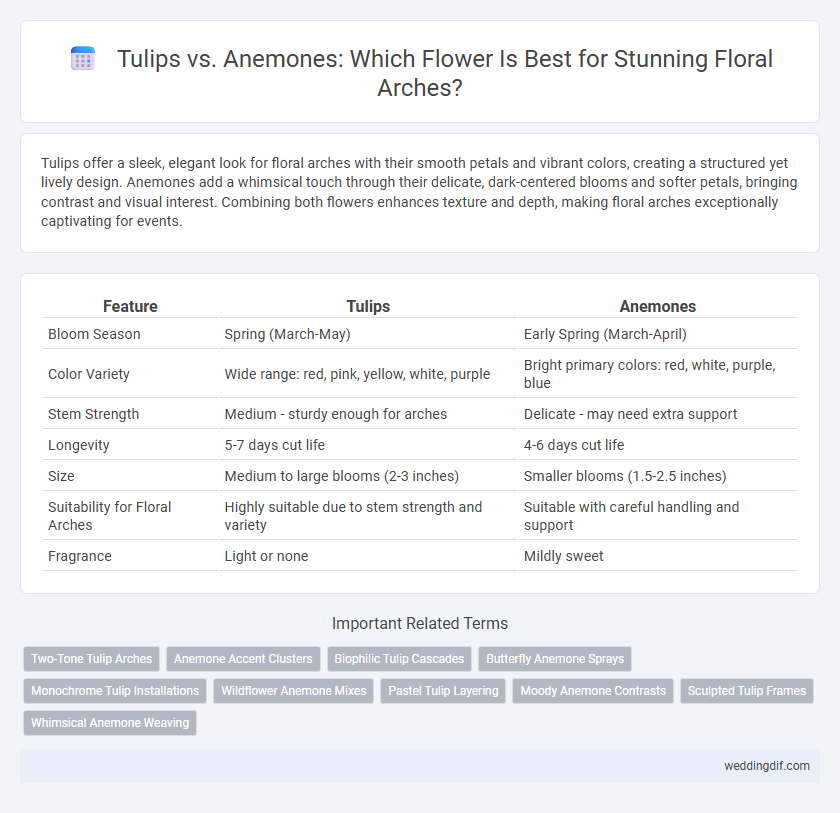 Tulips vs. Anemones: Which Flower Is Best for Stunning Floral Arches?

Tulips offer a sleek, elegant look for floral arches with their smooth petals and vibrant colors, creating a structured yet lively design. Anemones add a whimsical touch through their delicate, dark-centered blooms and softer petals, bringing contrast and visual interest. Combining both flowers enhances texture and depth, making floral arches exceptionally captivating for events.

| Feature | Tulips | Anemones |
|---|---|---|
| Bloom Season | Spring (March-May) | Early Spring (March-April) |
| Color Variety | Wide range: red, pink, yellow, white, purple | Bright primary colors: red, white, purple, blue |
| Stem Strength | Medium - sturdy enough for arches | Delicate - may need extra support |
| Longevity | 5-7 days cut life | 4-6 days cut life |
| Size | Medium to large blooms (2-3 inches) | Smaller blooms (1.5-2.5 inches) |
| Suitability for Floral Arches | Highly suitable due to stem strength and variety | Suitable with careful handling and support |
| Fragrance | Light or none | Mildly sweet |

Important Related Terms

Two-Tone Tulip Arches
Anemone Accent Clusters
Biophilic Tulip Cascades
Butterfly Anemone Sprays
Monochrome Tulip Installations
Wildflower Anemone Mixes
Pastel Tulip Layering
Moody Anemone Contrasts
Sculpted Tulip Frames
Whimsical Anemone Weaving

weddingdif.com