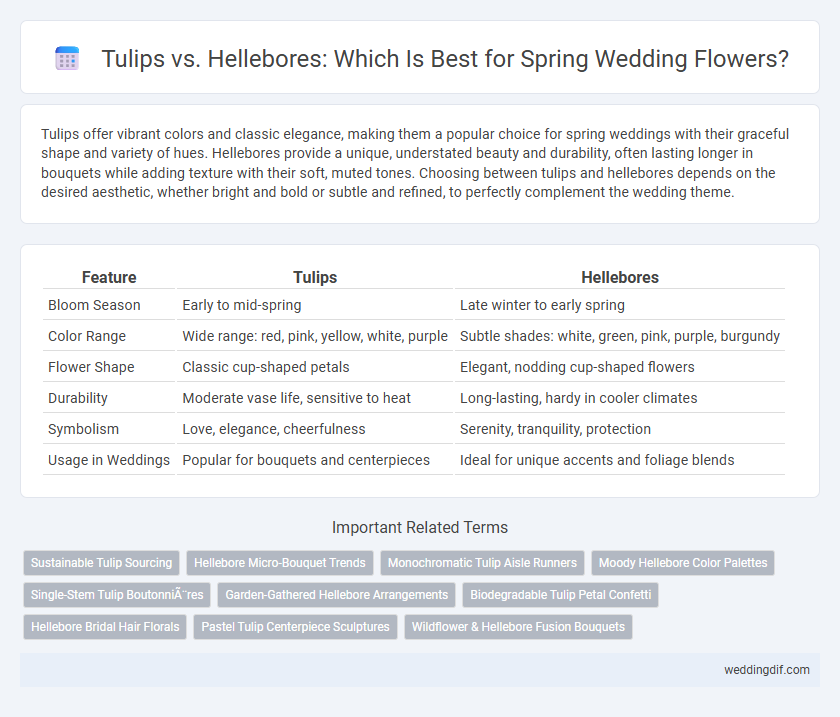 Tulips vs. Hellebores: Which Is Best for Spring Wedding Flowers?

Tulips offer vibrant colors and classic elegance, making them a popular choice for spring weddings with their graceful shape and variety of hues. Hellebores provide a unique, understated beauty and durability, often lasting longer in bouquets while adding texture with their soft, muted tones. Choosing between tulips and hellebores depends on the desired aesthetic, whether bright and bold or subtle and refined, to perfectly complement the wedding theme.

| Feature | Tulips | Hellebores |
|---|---|---|
| Bloom Season | Early to mid-spring | Late winter to early spring |
| Color Range | Wide range: red, pink, yellow, white, purple | Subtle shades: white, green, pink, purple, burgundy |
| Flower Shape | Classic cup-shaped petals | Elegant, nodding cup-shaped flowers |
| Durability | Moderate vase life, sensitive to heat | Long-lasting, hardy in cooler climates |
| Symbolism | Love, elegance, cheerfulness | Serenity, tranquility, protection |
| Usage in Weddings | Popular for bouquets and centerpieces | Ideal for unique accents and foliage blends |

Important Related Terms

Sustainable Tulip Sourcing
Hellebore Micro-Bouquet Trends
Monochromatic Tulip Aisle Runners
Moody Hellebore Color Palettes
Single-Stem Tulip BoutonniÃ¨res
Garden-Gathered Hellebore Arrangements
Biodegradable Tulip Petal Confetti
Hellebore Bridal Hair Florals
Pastel Tulip Centerpiece Sculptures
Wildflower & Hellebore Fusion Bouquets

weddingdif.com