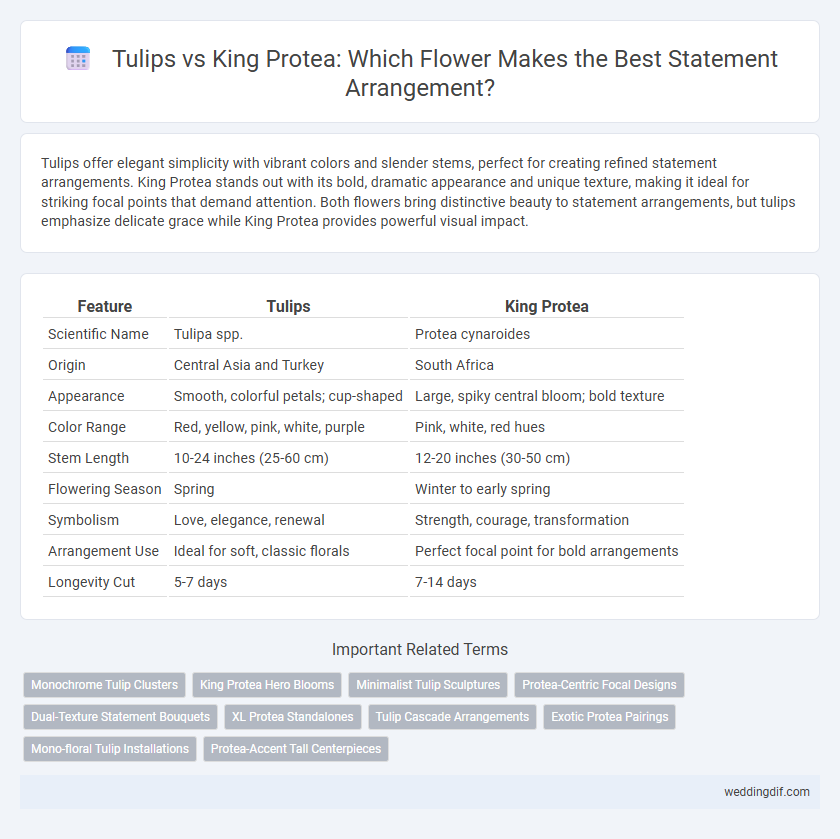 Tulips vs King Protea: Which Flower Makes the Best Statement Arrangement?

Tulips offer elegant simplicity with vibrant colors and slender stems, perfect for creating refined statement arrangements. King Protea stands out with its bold, dramatic appearance and unique texture, making it ideal for striking focal points that demand attention. Both flowers bring distinctive beauty to statement arrangements, but tulips emphasize delicate grace while King Protea provides powerful visual impact.

| Feature | Tulips | King Protea |
|---|---|---|
| Scientific Name | Tulipa spp. | Protea cynaroides |
| Origin | Central Asia and Turkey | South Africa |
| Appearance | Smooth, colorful petals; cup-shaped | Large, spiky central bloom; bold texture |
| Color Range | Red, yellow, pink, white, purple | Pink, white, red hues |
| Stem Length | 10-24 inches (25-60 cm) | 12-20 inches (30-50 cm) |
| Flowering Season | Spring | Winter to early spring |
| Symbolism | Love, elegance, renewal | Strength, courage, transformation |
| Arrangement Use | Ideal for soft, classic florals | Perfect focal point for bold arrangements |
| Longevity Cut | 5-7 days | 7-14 days |

Important Related Terms

Monochrome Tulip Clusters
King Protea Hero Blooms
Minimalist Tulip Sculptures
Protea-Centric Focal Designs
Dual-Texture Statement Bouquets
XL Protea Standalones
Tulip Cascade Arrangements
Exotic Protea Pairings
Mono-floral Tulip Installations
Protea-Accent Tall Centerpieces

weddingdif.com