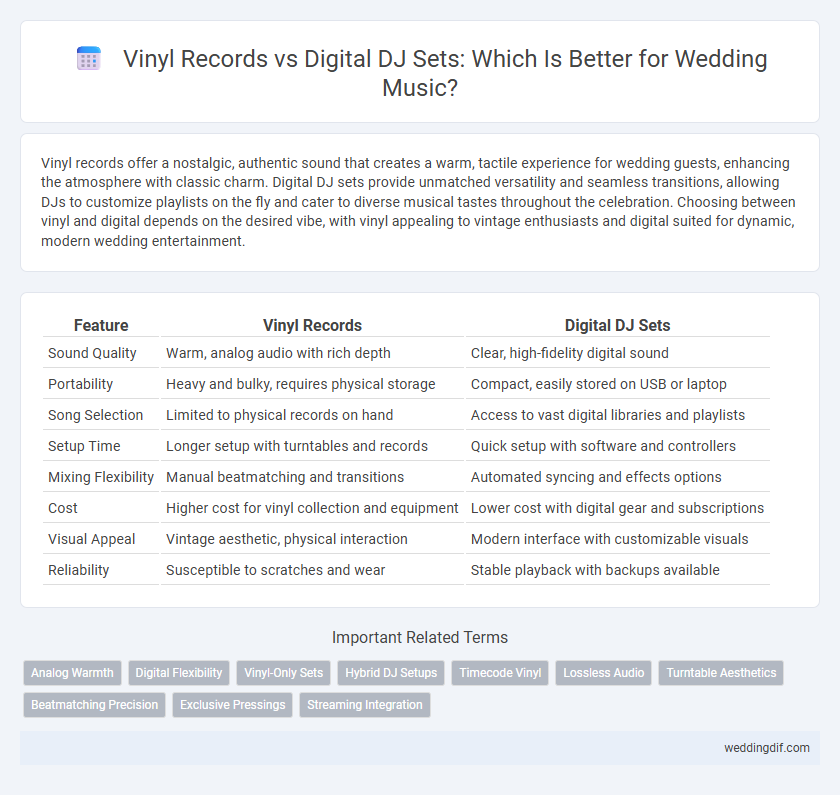 Vinyl Records vs Digital DJ Sets: Which Is Better for Wedding Music?

Vinyl records offer a nostalgic, authentic sound that creates a warm, tactile experience for wedding guests, enhancing the atmosphere with classic charm. Digital DJ sets provide unmatched versatility and seamless transitions, allowing DJs to customize playlists on the fly and cater to diverse musical tastes throughout the celebration. Choosing between vinyl and digital depends on the desired vibe, with vinyl appealing to vintage enthusiasts and digital suited for dynamic, modern wedding entertainment.

| Feature | Vinyl Records | Digital DJ Sets |
|---|---|---|
| Sound Quality | Warm, analog audio with rich depth | Clear, high-fidelity digital sound |
| Portability | Heavy and bulky, requires physical storage | Compact, easily stored on USB or laptop |
| Song Selection | Limited to physical records on hand | Access to vast digital libraries and playlists |
| Setup Time | Longer setup with turntables and records | Quick setup with software and controllers |
| Mixing Flexibility | Manual beatmatching and transitions | Automated syncing and effects options |
| Cost | Higher cost for vinyl collection and equipment | Lower cost with digital gear and subscriptions |
| Visual Appeal | Vintage aesthetic, physical interaction | Modern interface with customizable visuals |
| Reliability | Susceptible to scratches and wear | Stable playback with backups available |

Important Related Terms

Analog Warmth
Digital Flexibility
Vinyl-Only Sets
Hybrid DJ Setups
Timecode Vinyl
Lossless Audio
Turntable Aesthetics
Beatmatching Precision
Exclusive Pressings
Streaming Integration

weddingdif.com