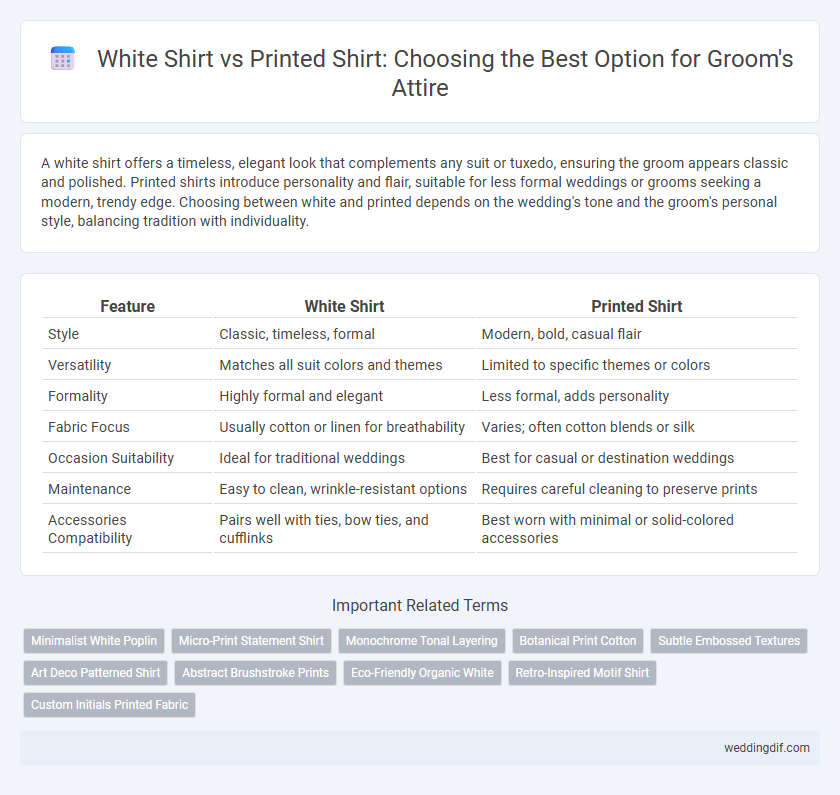 White Shirt vs Printed Shirt: Choosing the Best Option for Groom's Attire

A white shirt offers a timeless, elegant look that complements any suit or tuxedo, ensuring the groom appears classic and polished. Printed shirts introduce personality and flair, suitable for less formal weddings or grooms seeking a modern, trendy edge. Choosing between white and printed depends on the wedding's tone and the groom's personal style, balancing tradition with individuality.

| Feature | White Shirt | Printed Shirt |
|---|---|---|
| Style | Classic, timeless, formal | Modern, bold, casual flair |
| Versatility | Matches all suit colors and themes | Limited to specific themes or colors |
| Formality | Highly formal and elegant | Less formal, adds personality |
| Fabric Focus | Usually cotton or linen for breathability | Varies; often cotton blends or silk |
| Occasion Suitability | Ideal for traditional weddings | Best for casual or destination weddings |
| Maintenance | Easy to clean, wrinkle-resistant options | Requires careful cleaning to preserve prints |
| Accessories Compatibility | Pairs well with ties, bow ties, and cufflinks | Best worn with minimal or solid-colored accessories |

Important Related Terms

Minimalist White Poplin
Micro-Print Statement Shirt
Monochrome Tonal Layering
Botanical Print Cotton
Subtle Embossed Textures
Art Deco Patterned Shirt
Abstract Brushstroke Prints
Eco-Friendly Organic White
Retro-Inspired Motif Shirt
Custom Initials Printed Fabric

weddingdif.com