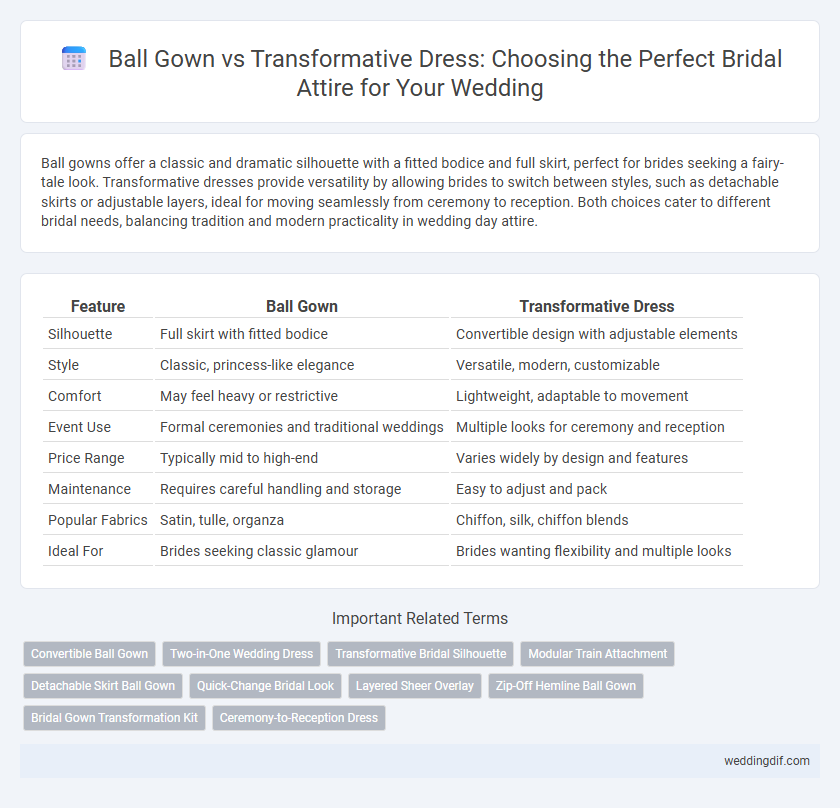 Ball Gown vs Transformative Dress: Choosing the Perfect Bridal Attire for Your Wedding

Ball gowns offer a classic and dramatic silhouette with a fitted bodice and full skirt, perfect for brides seeking a fairy-tale look. Transformative dresses provide versatility by allowing brides to switch between styles, such as detachable skirts or adjustable layers, ideal for moving seamlessly from ceremony to reception. Both choices cater to different bridal needs, balancing tradition and modern practicality in wedding day attire.

| Feature | Ball Gown | Transformative Dress |
|---|---|---|
| Silhouette | Full skirt with fitted bodice | Convertible design with adjustable elements |
| Style | Classic, princess-like elegance | Versatile, modern, customizable |
| Comfort | May feel heavy or restrictive | Lightweight, adaptable to movement |
| Event Use | Formal ceremonies and traditional weddings | Multiple looks for ceremony and reception |
| Price Range | Typically mid to high-end | Varies widely by design and features |
| Maintenance | Requires careful handling and storage | Easy to adjust and pack |
| Popular Fabrics | Satin, tulle, organza | Chiffon, silk, chiffon blends |
| Ideal For | Brides seeking classic glamour | Brides wanting flexibility and multiple looks |

Important Related Terms

Convertible Ball Gown
Two-in-One Wedding Dress
Transformative Bridal Silhouette
Modular Train Attachment
Detachable Skirt Ball Gown
Quick-Change Bridal Look
Layered Sheer Overlay
Zip-Off Hemline Ball Gown
Bridal Gown Transformation Kit
Ceremony-to-Reception Dress

weddingdif.com