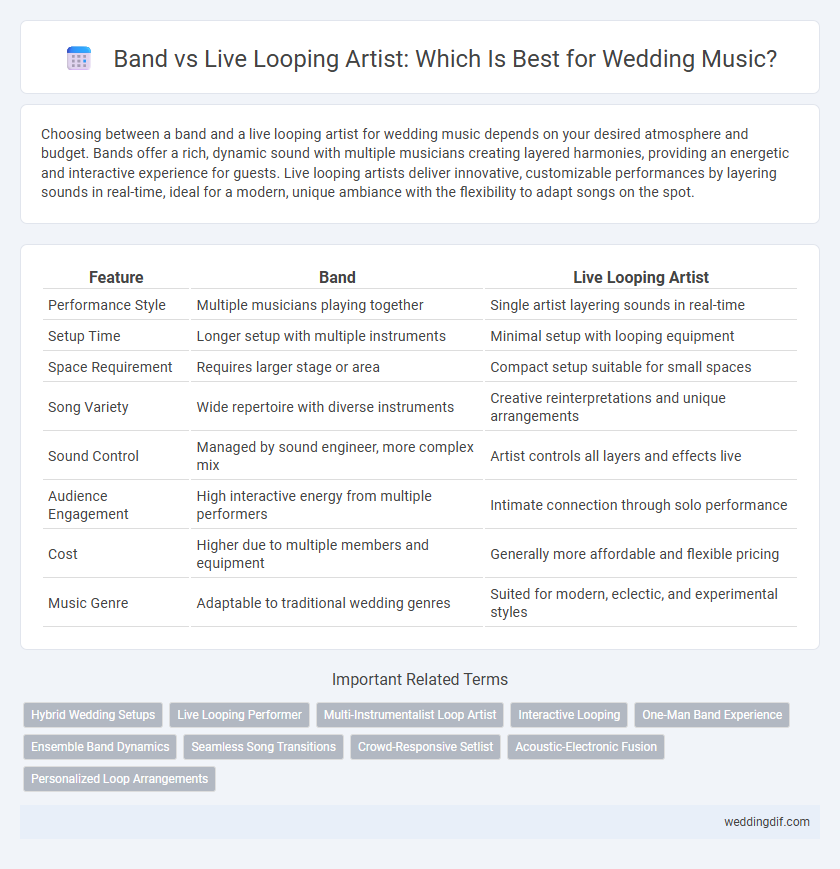 Band vs Live Looping Artist: Which Is Best for Wedding Music?

Choosing between a band and a live looping artist for wedding music depends on your desired atmosphere and budget. Bands offer a rich, dynamic sound with multiple musicians creating layered harmonies, providing an energetic and interactive experience for guests. Live looping artists deliver innovative, customizable performances by layering sounds in real-time, ideal for a modern, unique ambiance with the flexibility to adapt songs on the spot.

| Feature | Band | Live Looping Artist |
|---|---|---|
| Performance Style | Multiple musicians playing together | Single artist layering sounds in real-time |
| Setup Time | Longer setup with multiple instruments | Minimal setup with looping equipment |
| Space Requirement | Requires larger stage or area | Compact setup suitable for small spaces |
| Song Variety | Wide repertoire with diverse instruments | Creative reinterpretations and unique arrangements |
| Sound Control | Managed by sound engineer, more complex mix | Artist controls all layers and effects live |
| Audience Engagement | High interactive energy from multiple performers | Intimate connection through solo performance |
| Cost | Higher due to multiple members and equipment | Generally more affordable and flexible pricing |
| Music Genre | Adaptable to traditional wedding genres | Suited for modern, eclectic, and experimental styles |

Important Related Terms

Hybrid Wedding Setups
Live Looping Performer
Multi-Instrumentalist Loop Artist
Interactive Looping
One-Man Band Experience
Ensemble Band Dynamics
Seamless Song Transitions
Crowd-Responsive Setlist
Acoustic-Electronic Fusion
Personalized Loop Arrangements

weddingdif.com