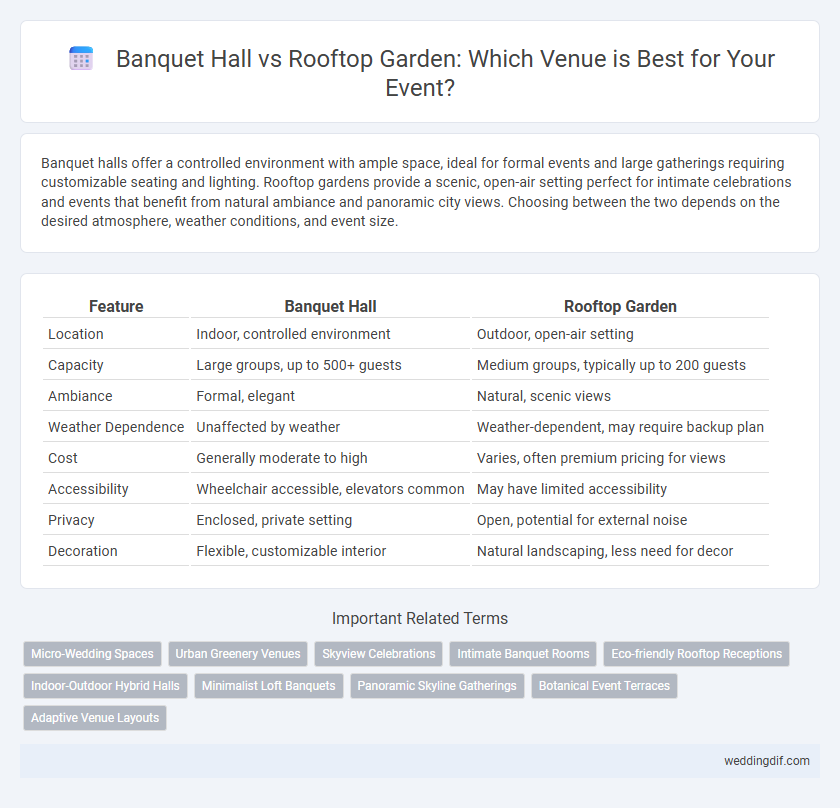 Banquet Hall vs Rooftop Garden: Which Venue is Best for Your Event?

Banquet halls offer a controlled environment with ample space, ideal for formal events and large gatherings requiring customizable seating and lighting. Rooftop gardens provide a scenic, open-air setting perfect for intimate celebrations and events that benefit from natural ambiance and panoramic city views. Choosing between the two depends on the desired atmosphere, weather conditions, and event size.

| Feature | Banquet Hall | Rooftop Garden |
|---|---|---|
| Location | Indoor, controlled environment | Outdoor, open-air setting |
| Capacity | Large groups, up to 500+ guests | Medium groups, typically up to 200 guests |
| Ambiance | Formal, elegant | Natural, scenic views |
| Weather Dependence | Unaffected by weather | Weather-dependent, may require backup plan |
| Cost | Generally moderate to high | Varies, often premium pricing for views |
| Accessibility | Wheelchair accessible, elevators common | May have limited accessibility |
| Privacy | Enclosed, private setting | Open, potential for external noise |
| Decoration | Flexible, customizable interior | Natural landscaping, less need for decor |

Important Related Terms

Micro-Wedding Spaces
Urban Greenery Venues
Skyview Celebrations
Intimate Banquet Rooms
Eco-friendly Rooftop Receptions
Indoor-Outdoor Hybrid Halls
Minimalist Loft Banquets
Panoramic Skyline Gatherings
Botanical Event Terraces
Adaptive Venue Layouts

weddingdif.com