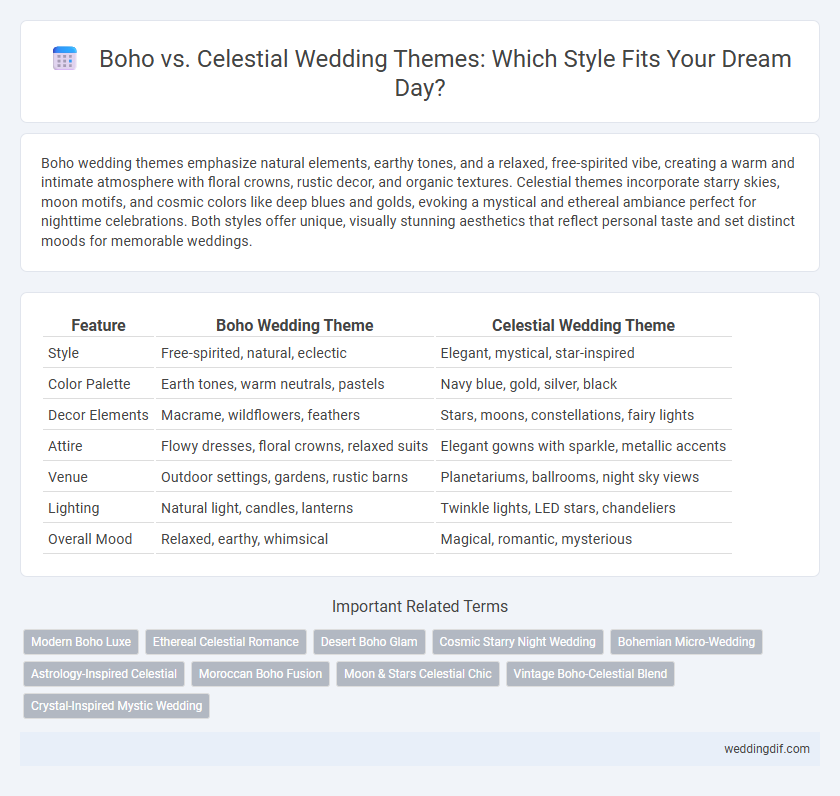 Boho vs. Celestial Wedding Themes: Which Style Fits Your Dream Day?

Boho wedding themes emphasize natural elements, earthy tones, and a relaxed, free-spirited vibe, creating a warm and intimate atmosphere with floral crowns, rustic decor, and organic textures. Celestial themes incorporate starry skies, moon motifs, and cosmic colors like deep blues and golds, evoking a mystical and ethereal ambiance perfect for nighttime celebrations. Both styles offer unique, visually stunning aesthetics that reflect personal taste and set distinct moods for memorable weddings.

| Feature | Boho Wedding Theme | Celestial Wedding Theme |
|---|---|---|
| Style | Free-spirited, natural, eclectic | Elegant, mystical, star-inspired |
| Color Palette | Earth tones, warm neutrals, pastels | Navy blue, gold, silver, black |
| Decor Elements | Macrame, wildflowers, feathers | Stars, moons, constellations, fairy lights |
| Attire | Flowy dresses, floral crowns, relaxed suits | Elegant gowns with sparkle, metallic accents |
| Venue | Outdoor settings, gardens, rustic barns | Planetariums, ballrooms, night sky views |
| Lighting | Natural light, candles, lanterns | Twinkle lights, LED stars, chandeliers |
| Overall Mood | Relaxed, earthy, whimsical | Magical, romantic, mysterious |

Important Related Terms

Modern Boho Luxe
Ethereal Celestial Romance
Desert Boho Glam
Cosmic Starry Night Wedding
Bohemian Micro-Wedding
Astrology-Inspired Celestial
Moroccan Boho Fusion
Moon & Stars Celestial Chic
Vintage Boho-Celestial Blend
Crystal-Inspired Mystic Wedding

weddingdif.com