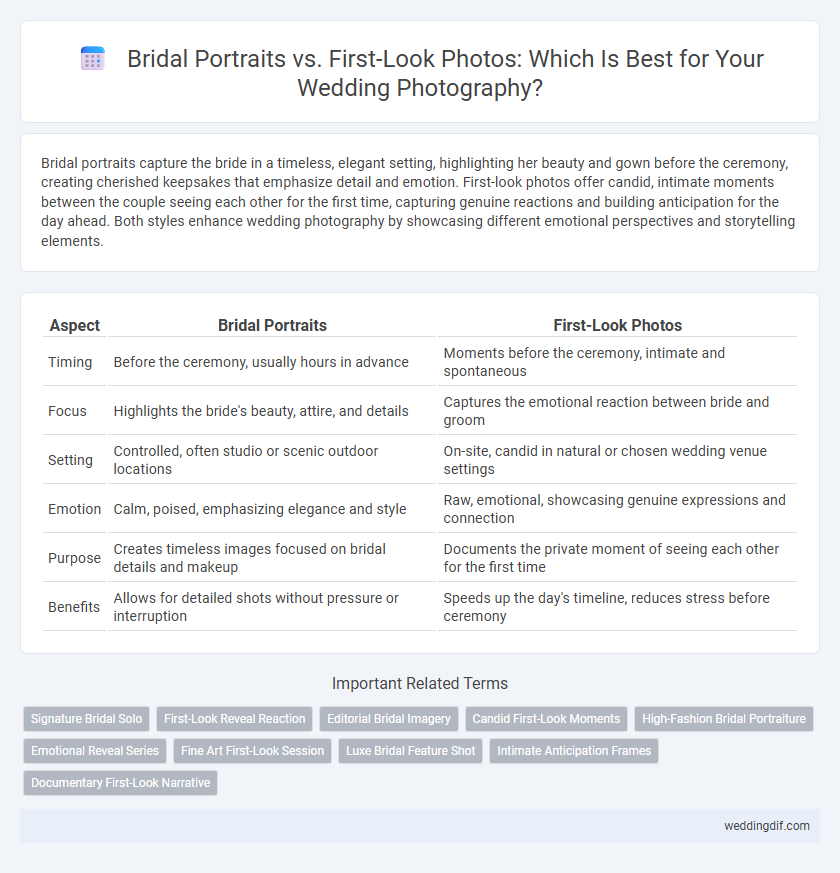 Bridal Portraits vs. First-Look Photos: Which Is Best for Your Wedding Photography?

Bridal portraits capture the bride in a timeless, elegant setting, highlighting her beauty and gown before the ceremony, creating cherished keepsakes that emphasize detail and emotion. First-look photos offer candid, intimate moments between the couple seeing each other for the first time, capturing genuine reactions and building anticipation for the day ahead. Both styles enhance wedding photography by showcasing different emotional perspectives and storytelling elements.

| Aspect | Bridal Portraits | First-Look Photos |
|---|---|---|
| Timing | Before the ceremony, usually hours in advance | Moments before the ceremony, intimate and spontaneous |
| Focus | Highlights the bride's beauty, attire, and details | Captures the emotional reaction between bride and groom |
| Setting | Controlled, often studio or scenic outdoor locations | On-site, candid in natural or chosen wedding venue settings |
| Emotion | Calm, poised, emphasizing elegance and style | Raw, emotional, showcasing genuine expressions and connection |
| Purpose | Creates timeless images focused on bridal details and makeup | Documents the private moment of seeing each other for the first time |
| Benefits | Allows for detailed shots without pressure or interruption | Speeds up the day's timeline, reduces stress before ceremony |

Important Related Terms

Signature Bridal Solo
First-Look Reveal Reaction
Editorial Bridal Imagery
Candid First-Look Moments
High-Fashion Bridal Portraiture
Emotional Reveal Series
Fine Art First-Look Session
Luxe Bridal Feature Shot
Intimate Anticipation Frames
Documentary First-Look Narrative

weddingdif.com