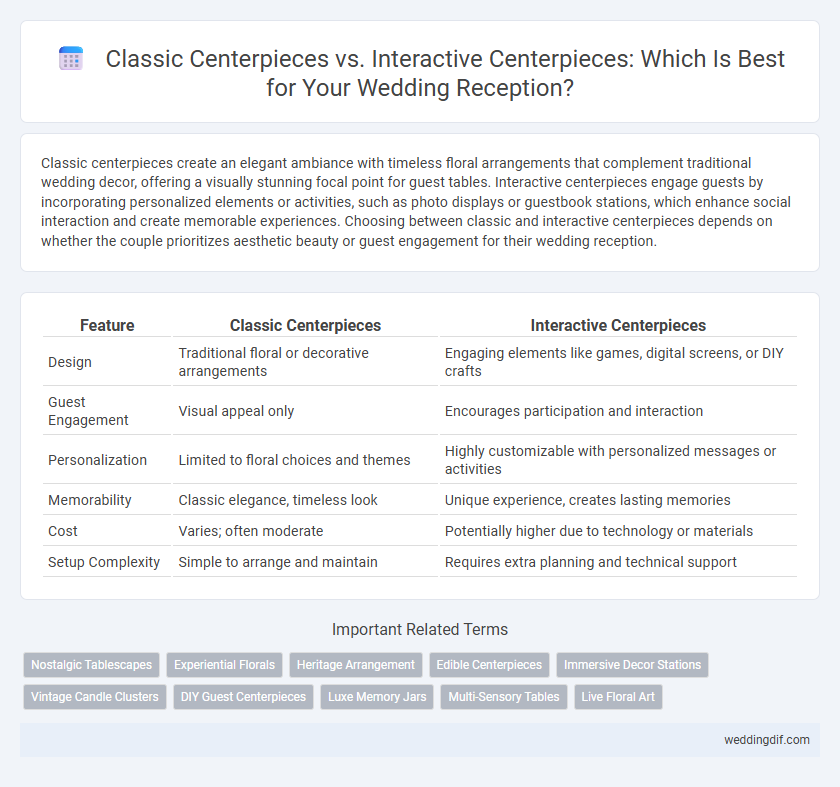 Classic Centerpieces vs. Interactive Centerpieces: Which Is Best for Your Wedding Reception?

Classic centerpieces create an elegant ambiance with timeless floral arrangements that complement traditional wedding decor, offering a visually stunning focal point for guest tables. Interactive centerpieces engage guests by incorporating personalized elements or activities, such as photo displays or guestbook stations, which enhance social interaction and create memorable experiences. Choosing between classic and interactive centerpieces depends on whether the couple prioritizes aesthetic beauty or guest engagement for their wedding reception.

| Feature | Classic Centerpieces | Interactive Centerpieces |
|---|---|---|
| Design | Traditional floral or decorative arrangements | Engaging elements like games, digital screens, or DIY crafts |
| Guest Engagement | Visual appeal only | Encourages participation and interaction |
| Personalization | Limited to floral choices and themes | Highly customizable with personalized messages or activities |
| Memorability | Classic elegance, timeless look | Unique experience, creates lasting memories |
| Cost | Varies; often moderate | Potentially higher due to technology or materials |
| Setup Complexity | Simple to arrange and maintain | Requires extra planning and technical support |

Important Related Terms

Nostalgic Tablescapes
Experiential Florals
Heritage Arrangement
Edible Centerpieces
Immersive Decor Stations
Vintage Candle Clusters
DIY Guest Centerpieces
Luxe Memory Jars
Multi-Sensory Tables
Live Floral Art

weddingdif.com