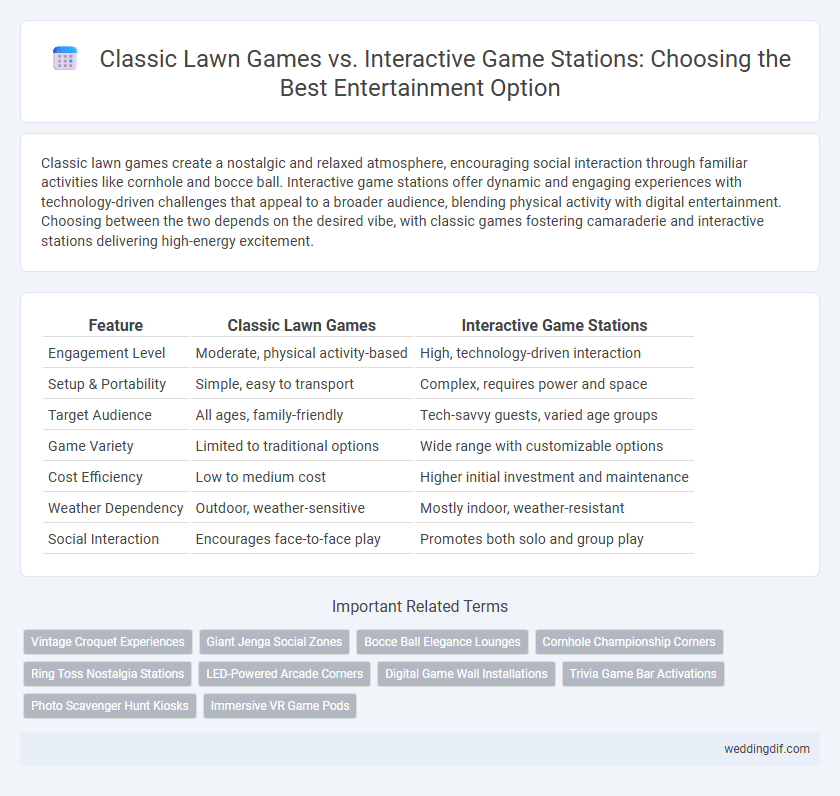 Classic Lawn Games vs. Interactive Game Stations: Choosing the Best Entertainment Option

Classic lawn games create a nostalgic and relaxed atmosphere, encouraging social interaction through familiar activities like cornhole and bocce ball. Interactive game stations offer dynamic and engaging experiences with technology-driven challenges that appeal to a broader audience, blending physical activity with digital entertainment. Choosing between the two depends on the desired vibe, with classic games fostering camaraderie and interactive stations delivering high-energy excitement.

| Feature | Classic Lawn Games | Interactive Game Stations |
|---|---|---|
| Engagement Level | Moderate, physical activity-based | High, technology-driven interaction |
| Setup & Portability | Simple, easy to transport | Complex, requires power and space |
| Target Audience | All ages, family-friendly | Tech-savvy guests, varied age groups |
| Game Variety | Limited to traditional options | Wide range with customizable options |
| Cost Efficiency | Low to medium cost | Higher initial investment and maintenance |
| Weather Dependency | Outdoor, weather-sensitive | Mostly indoor, weather-resistant |
| Social Interaction | Encourages face-to-face play | Promotes both solo and group play |

Important Related Terms

Vintage Croquet Experiences
Giant Jenga Social Zones
Bocce Ball Elegance Lounges
Cornhole Championship Corners
Ring Toss Nostalgia Stations
LED-Powered Arcade Corners
Digital Game Wall Installations
Trivia Game Bar Activations
Photo Scavenger Hunt Kiosks
Immersive VR Game Pods

weddingdif.com