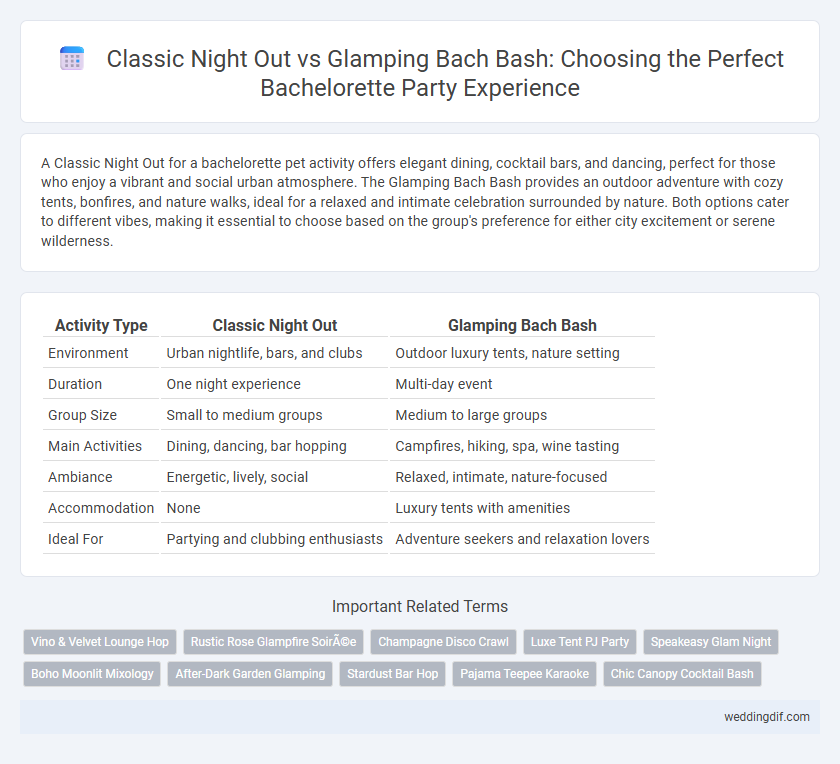 Classic Night Out vs Glamping Bach Bash: Choosing the Perfect Bachelorette Party Experience

A Classic Night Out for a bachelorette pet activity offers elegant dining, cocktail bars, and dancing, perfect for those who enjoy a vibrant and social urban atmosphere. The Glamping Bach Bash provides an outdoor adventure with cozy tents, bonfires, and nature walks, ideal for a relaxed and intimate celebration surrounded by nature. Both options cater to different vibes, making it essential to choose based on the group's preference for either city excitement or serene wilderness.

| Activity Type | Classic Night Out | Glamping Bach Bash |
|---|---|---|
| Environment | Urban nightlife, bars, and clubs | Outdoor luxury tents, nature setting |
| Duration | One night experience | Multi-day event |
| Group Size | Small to medium groups | Medium to large groups |
| Main Activities | Dining, dancing, bar hopping | Campfires, hiking, spa, wine tasting |
| Ambiance | Energetic, lively, social | Relaxed, intimate, nature-focused |
| Accommodation | None | Luxury tents with amenities |
| Ideal For | Partying and clubbing enthusiasts | Adventure seekers and relaxation lovers |

Important Related Terms

Vino & Velvet Lounge Hop
Rustic Rose Glampfire SoirÃ©e
Champagne Disco Crawl
Luxe Tent PJ Party
Speakeasy Glam Night
Boho Moonlit Mixology
After-Dark Garden Glamping
Stardust Bar Hop
Pajama Teepee Karaoke
Chic Canopy Cocktail Bash

weddingdif.com