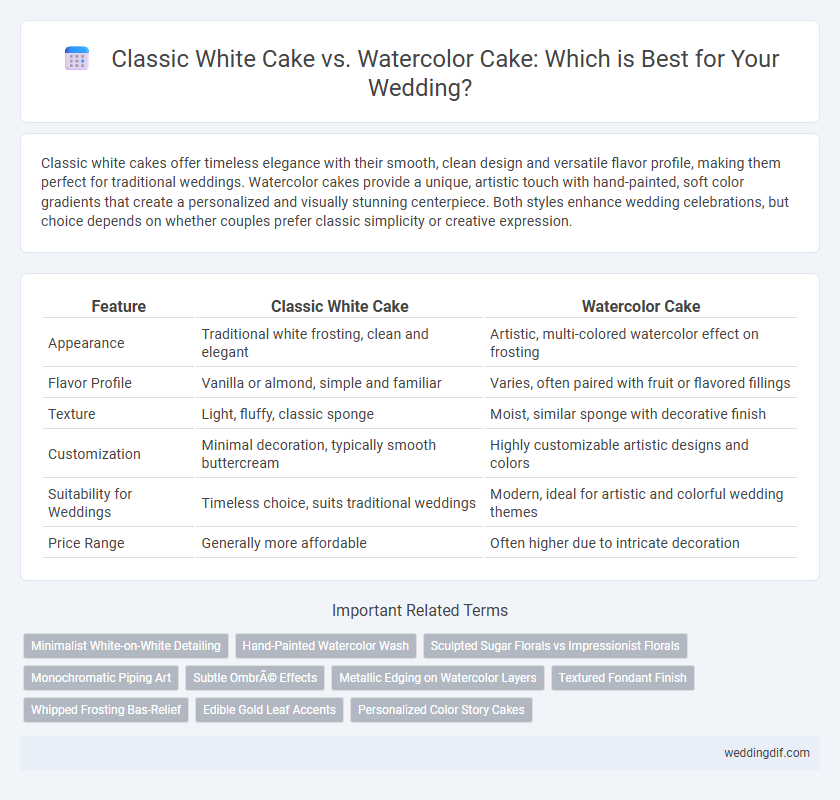 Classic White Cake vs. Watercolor Cake: Which is Best for Your Wedding?

Classic white cakes offer timeless elegance with their smooth, clean design and versatile flavor profile, making them perfect for traditional weddings. Watercolor cakes provide a unique, artistic touch with hand-painted, soft color gradients that create a personalized and visually stunning centerpiece. Both styles enhance wedding celebrations, but choice depends on whether couples prefer classic simplicity or creative expression.

| Feature | Classic White Cake | Watercolor Cake |
|---|---|---|
| Appearance | Traditional white frosting, clean and elegant | Artistic, multi-colored watercolor effect on frosting |
| Flavor Profile | Vanilla or almond, simple and familiar | Varies, often paired with fruit or flavored fillings |
| Texture | Light, fluffy, classic sponge | Moist, similar sponge with decorative finish |
| Customization | Minimal decoration, typically smooth buttercream | Highly customizable artistic designs and colors |
| Suitability for Weddings | Timeless choice, suits traditional weddings | Modern, ideal for artistic and colorful wedding themes |
| Price Range | Generally more affordable | Often higher due to intricate decoration |

Important Related Terms

Minimalist White-on-White Detailing
Hand-Painted Watercolor Wash
Sculpted Sugar Florals vs Impressionist Florals
Monochromatic Piping Art
Subtle OmbrÃ© Effects
Metallic Edging on Watercolor Layers
Textured Fondant Finish
Whipped Frosting Bas-Relief
Edible Gold Leaf Accents
Personalized Color Story Cakes

weddingdif.com