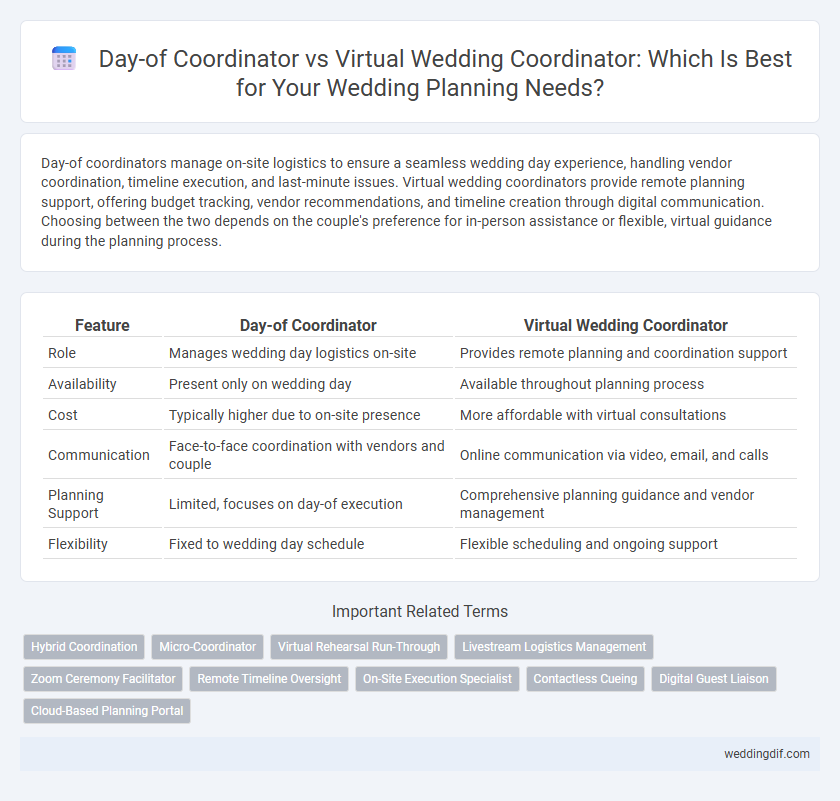 Day-of Coordinator vs Virtual Wedding Coordinator: Which Is Best for Your Wedding Planning Needs?

Day-of coordinators manage on-site logistics to ensure a seamless wedding day experience, handling vendor coordination, timeline execution, and last-minute issues. Virtual wedding coordinators provide remote planning support, offering budget tracking, vendor recommendations, and timeline creation through digital communication. Choosing between the two depends on the couple's preference for in-person assistance or flexible, virtual guidance during the planning process.

| Feature | Day-of Coordinator | Virtual Wedding Coordinator |
|---|---|---|
| Role | Manages wedding day logistics on-site | Provides remote planning and coordination support |
| Availability | Present only on wedding day | Available throughout planning process |
| Cost | Typically higher due to on-site presence | More affordable with virtual consultations |
| Communication | Face-to-face coordination with vendors and couple | Online communication via video, email, and calls |
| Planning Support | Limited, focuses on day-of execution | Comprehensive planning guidance and vendor management |
| Flexibility | Fixed to wedding day schedule | Flexible scheduling and ongoing support |

Important Related Terms

Hybrid Coordination
Micro-Coordinator
Virtual Rehearsal Run-Through
Livestream Logistics Management
Zoom Ceremony Facilitator
Remote Timeline Oversight
On-Site Execution Specialist
Contactless Cueing
Digital Guest Liaison
Cloud-Based Planning Portal

weddingdif.com