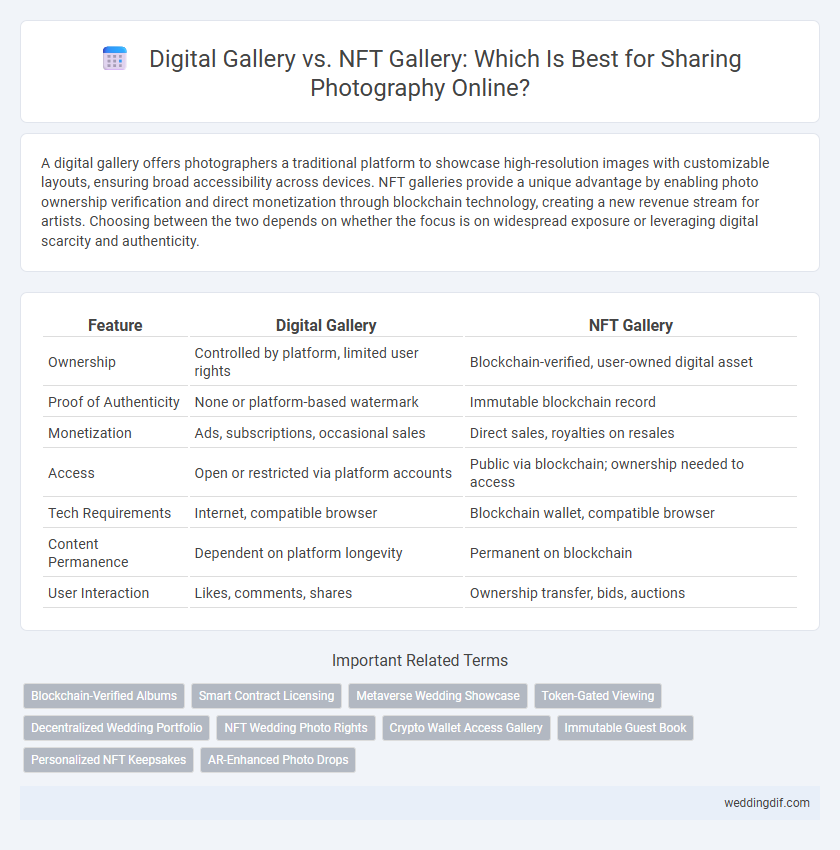 Digital Gallery vs. NFT Gallery: Which Is Best for Sharing Photography Online?

A digital gallery offers photographers a traditional platform to showcase high-resolution images with customizable layouts, ensuring broad accessibility across devices. NFT galleries provide a unique advantage by enabling photo ownership verification and direct monetization through blockchain technology, creating a new revenue stream for artists. Choosing between the two depends on whether the focus is on widespread exposure or leveraging digital scarcity and authenticity.

| Feature | Digital Gallery | NFT Gallery |
|---|---|---|
| Ownership | Controlled by platform, limited user rights | Blockchain-verified, user-owned digital asset |
| Proof of Authenticity | None or platform-based watermark | Immutable blockchain record |
| Monetization | Ads, subscriptions, occasional sales | Direct sales, royalties on resales |
| Access | Open or restricted via platform accounts | Public via blockchain; ownership needed to access |
| Tech Requirements | Internet, compatible browser | Blockchain wallet, compatible browser |
| Content Permanence | Dependent on platform longevity | Permanent on blockchain |
| User Interaction | Likes, comments, shares | Ownership transfer, bids, auctions |

Important Related Terms

Blockchain-Verified Albums
Smart Contract Licensing
Metaverse Wedding Showcase
Token-Gated Viewing
Decentralized Wedding Portfolio
NFT Wedding Photo Rights
Crypto Wallet Access Gallery
Immutable Guest Book
Personalized NFT Keepsakes
AR-Enhanced Photo Drops

weddingdif.com