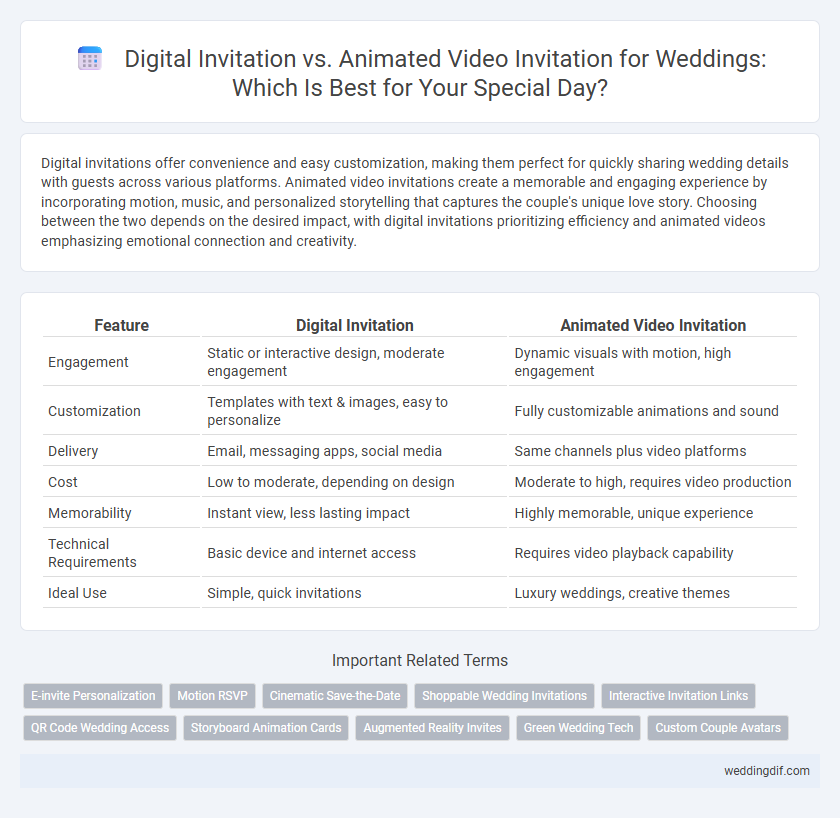 Digital Invitation vs. Animated Video Invitation for Weddings: Which Is Best for Your Special Day?

Digital invitations offer convenience and easy customization, making them perfect for quickly sharing wedding details with guests across various platforms. Animated video invitations create a memorable and engaging experience by incorporating motion, music, and personalized storytelling that captures the couple's unique love story. Choosing between the two depends on the desired impact, with digital invitations prioritizing efficiency and animated videos emphasizing emotional connection and creativity.

| Feature | Digital Invitation | Animated Video Invitation |
|---|---|---|
| Engagement | Static or interactive design, moderate engagement | Dynamic visuals with motion, high engagement |
| Customization | Templates with text & images, easy to personalize | Fully customizable animations and sound |
| Delivery | Email, messaging apps, social media | Same channels plus video platforms |
| Cost | Low to moderate, depending on design | Moderate to high, requires video production |
| Memorability | Instant view, less lasting impact | Highly memorable, unique experience |
| Technical Requirements | Basic device and internet access | Requires video playback capability |
| Ideal Use | Simple, quick invitations | Luxury weddings, creative themes |

Important Related Terms

E-invite Personalization
Motion RSVP
Cinematic Save-the-Date
Shoppable Wedding Invitations
Interactive Invitation Links
QR Code Wedding Access
Storyboard Animation Cards
Augmented Reality Invites
Green Wedding Tech
Custom Couple Avatars

weddingdif.com