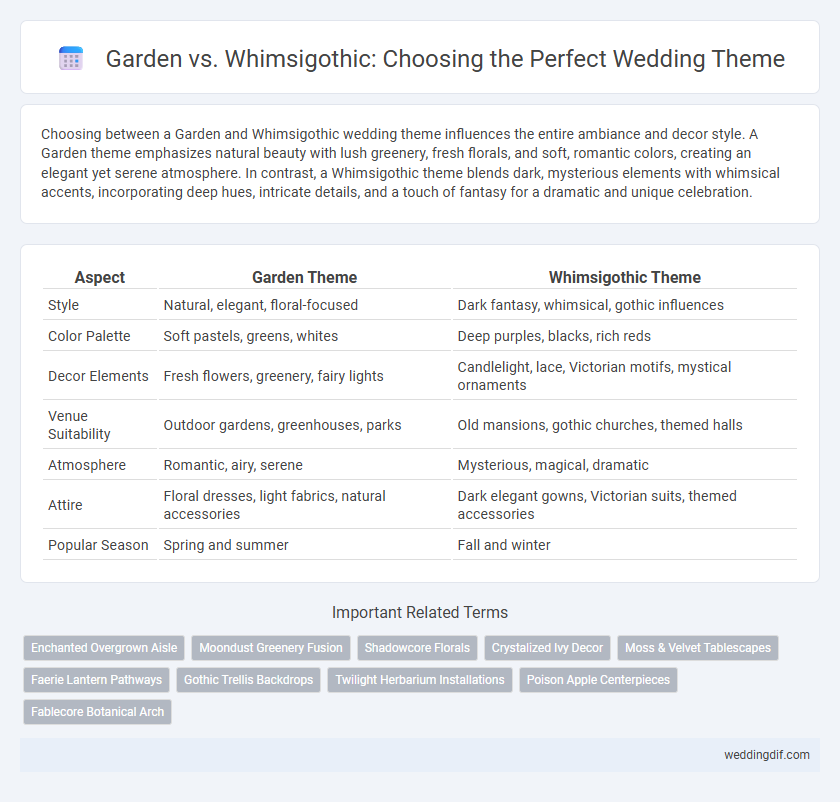 Garden vs. Whimsigothic: Choosing the Perfect Wedding Theme

Choosing between a Garden and Whimsigothic wedding theme influences the entire ambiance and decor style. A Garden theme emphasizes natural beauty with lush greenery, fresh florals, and soft, romantic colors, creating an elegant yet serene atmosphere. In contrast, a Whimsigothic theme blends dark, mysterious elements with whimsical accents, incorporating deep hues, intricate details, and a touch of fantasy for a dramatic and unique celebration.

| Aspect | Garden Theme | Whimsigothic Theme |
|---|---|---|
| Style | Natural, elegant, floral-focused | Dark fantasy, whimsical, gothic influences |
| Color Palette | Soft pastels, greens, whites | Deep purples, blacks, rich reds |
| Decor Elements | Fresh flowers, greenery, fairy lights | Candlelight, lace, Victorian motifs, mystical ornaments |
| Venue Suitability | Outdoor gardens, greenhouses, parks | Old mansions, gothic churches, themed halls |
| Atmosphere | Romantic, airy, serene | Mysterious, magical, dramatic |
| Attire | Floral dresses, light fabrics, natural accessories | Dark elegant gowns, Victorian suits, themed accessories |
| Popular Season | Spring and summer | Fall and winter |

Important Related Terms

Enchanted Overgrown Aisle
Moondust Greenery Fusion
Shadowcore Florals
Crystalized Ivy Decor
Moss & Velvet Tablescapes
Faerie Lantern Pathways
Gothic Trellis Backdrops
Twilight Herbarium Installations
Poison Apple Centerpieces
Fablecore Botanical Arch

weddingdif.com