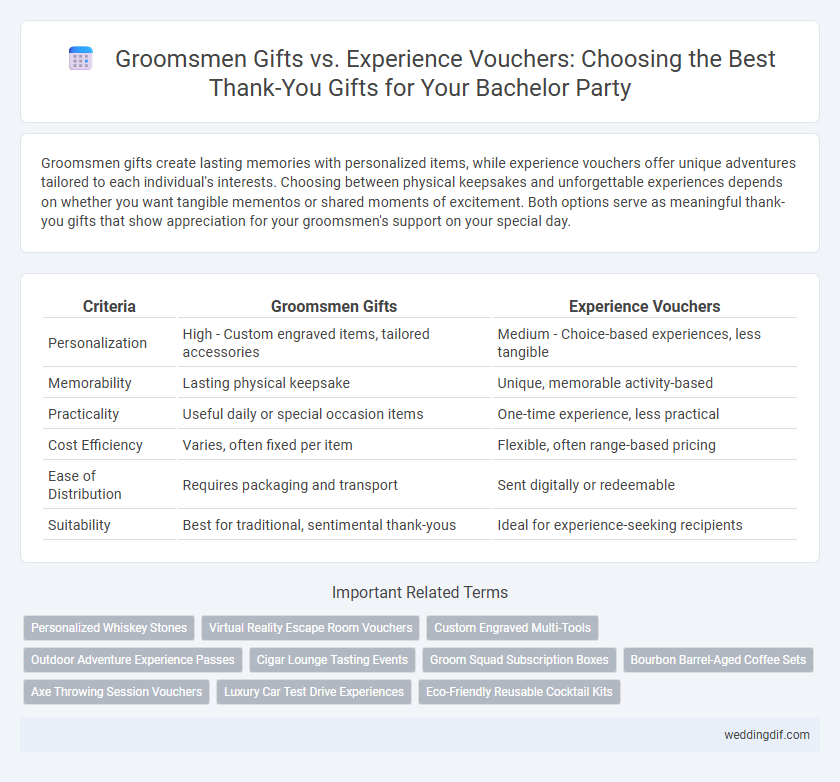 Groomsmen Gifts vs. Experience Vouchers: Choosing the Best Thank-You Gifts for Your Bachelor Party

Groomsmen gifts create lasting memories with personalized items, while experience vouchers offer unique adventures tailored to each individual's interests. Choosing between physical keepsakes and unforgettable experiences depends on whether you want tangible mementos or shared moments of excitement. Both options serve as meaningful thank-you gifts that show appreciation for your groomsmen's support on your special day.

| Criteria | Groomsmen Gifts | Experience Vouchers |
|---|---|---|
| Personalization | High - Custom engraved items, tailored accessories | Medium - Choice-based experiences, less tangible |
| Memorability | Lasting physical keepsake | Unique, memorable activity-based |
| Practicality | Useful daily or special occasion items | One-time experience, less practical |
| Cost Efficiency | Varies, often fixed per item | Flexible, often range-based pricing |
| Ease of Distribution | Requires packaging and transport | Sent digitally or redeemable |
| Suitability | Best for traditional, sentimental thank-yous | Ideal for experience-seeking recipients |

Important Related Terms

Personalized Whiskey Stones
Virtual Reality Escape Room Vouchers
Custom Engraved Multi-Tools
Outdoor Adventure Experience Passes
Cigar Lounge Tasting Events
Groom Squad Subscription Boxes
Bourbon Barrel-Aged Coffee Sets
Axe Throwing Session Vouchers
Luxury Car Test Drive Experiences
Eco-Friendly Reusable Cocktail Kits

weddingdif.com