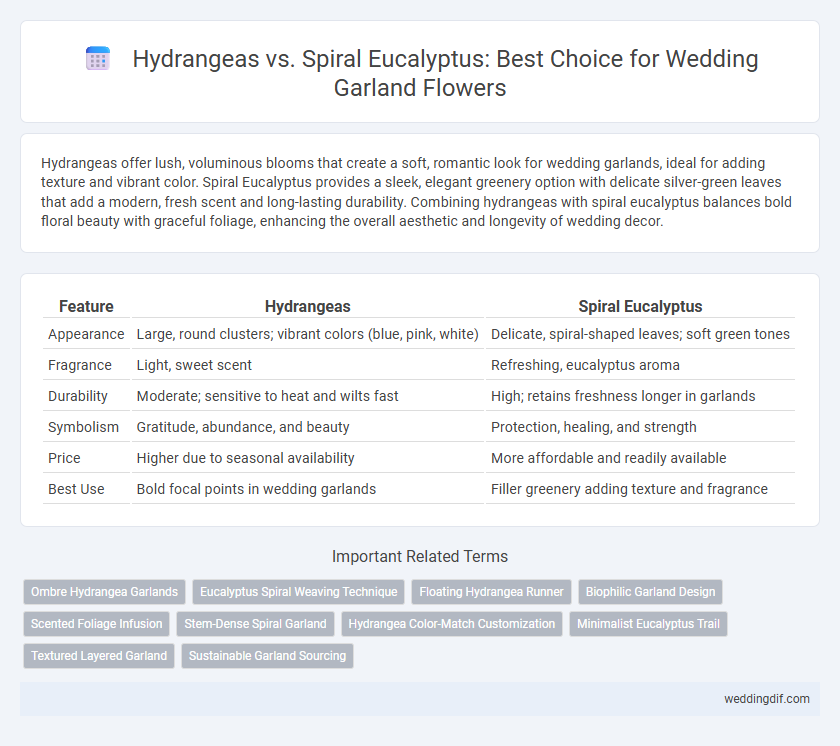 Hydrangeas vs. Spiral Eucalyptus: Best Choice for Wedding Garland Flowers

Hydrangeas offer lush, voluminous blooms that create a soft, romantic look for wedding garlands, ideal for adding texture and vibrant color. Spiral Eucalyptus provides a sleek, elegant greenery option with delicate silver-green leaves that add a modern, fresh scent and long-lasting durability. Combining hydrangeas with spiral eucalyptus balances bold floral beauty with graceful foliage, enhancing the overall aesthetic and longevity of wedding decor.

| Feature | Hydrangeas | Spiral Eucalyptus |
|---|---|---|
| Appearance | Large, round clusters; vibrant colors (blue, pink, white) | Delicate, spiral-shaped leaves; soft green tones |
| Fragrance | Light, sweet scent | Refreshing, eucalyptus aroma |
| Durability | Moderate; sensitive to heat and wilts fast | High; retains freshness longer in garlands |
| Symbolism | Gratitude, abundance, and beauty | Protection, healing, and strength |
| Price | Higher due to seasonal availability | More affordable and readily available |
| Best Use | Bold focal points in wedding garlands | Filler greenery adding texture and fragrance |

Important Related Terms

Ombre Hydrangea Garlands
Eucalyptus Spiral Weaving Technique
Floating Hydrangea Runner
Biophilic Garland Design
Scented Foliage Infusion
Stem-Dense Spiral Garland
Hydrangea Color-Match Customization
Minimalist Eucalyptus Trail
Textured Layered Garland
Sustainable Garland Sourcing

weddingdif.com