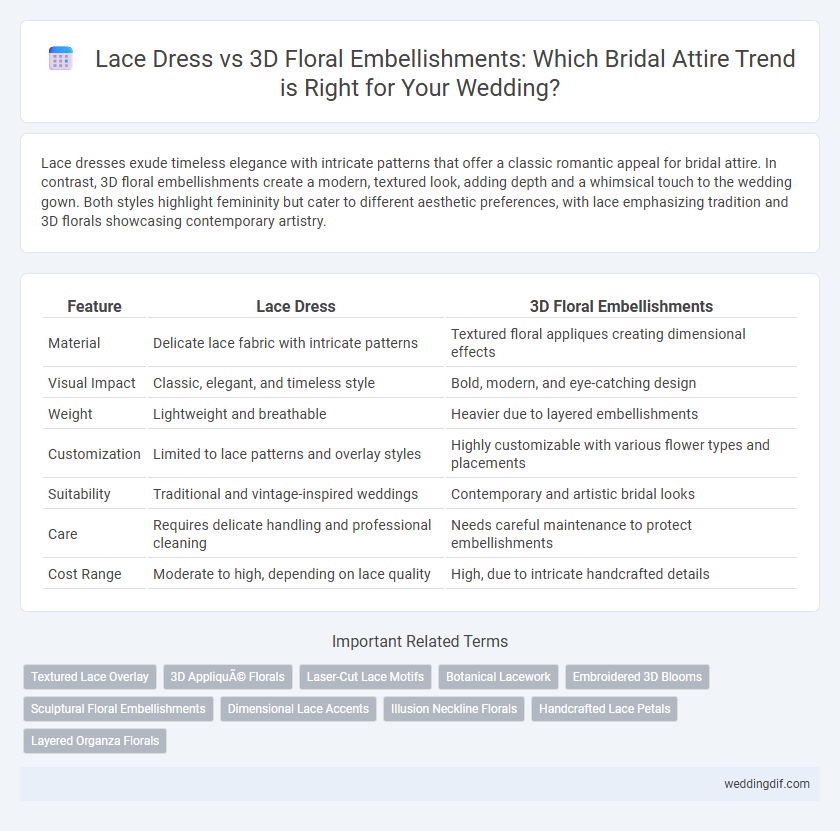 Lace Dress vs 3D Floral Embellishments: Which Bridal Attire Trend is Right for Your Wedding?

Lace dresses exude timeless elegance with intricate patterns that offer a classic romantic appeal for bridal attire. In contrast, 3D floral embellishments create a modern, textured look, adding depth and a whimsical touch to the wedding gown. Both styles highlight femininity but cater to different aesthetic preferences, with lace emphasizing tradition and 3D florals showcasing contemporary artistry.

| Feature | Lace Dress | 3D Floral Embellishments |
|---|---|---|
| Material | Delicate lace fabric with intricate patterns | Textured floral appliques creating dimensional effects |
| Visual Impact | Classic, elegant, and timeless style | Bold, modern, and eye-catching design |
| Weight | Lightweight and breathable | Heavier due to layered embellishments |
| Customization | Limited to lace patterns and overlay styles | Highly customizable with various flower types and placements |
| Suitability | Traditional and vintage-inspired weddings | Contemporary and artistic bridal looks |
| Care | Requires delicate handling and professional cleaning | Needs careful maintenance to protect embellishments |
| Cost Range | Moderate to high, depending on lace quality | High, due to intricate handcrafted details |

Important Related Terms

Textured Lace Overlay
3D AppliquÃ© Florals
Laser-Cut Lace Motifs
Botanical Lacework
Embroidered 3D Blooms
Sculptural Floral Embellishments
Dimensional Lace Accents
Illusion Neckline Florals
Handcrafted Lace Petals
Layered Organza Florals

weddingdif.com