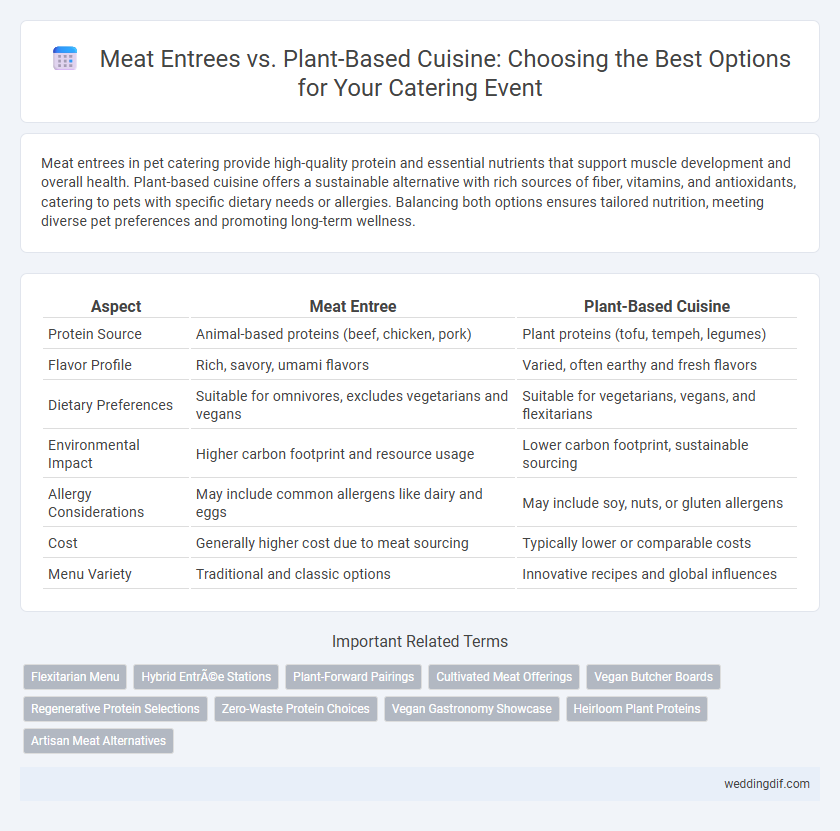 Meat Entrees vs. Plant-Based Cuisine: Choosing the Best Options for Your Catering Event

Meat entrees in pet catering provide high-quality protein and essential nutrients that support muscle development and overall health. Plant-based cuisine offers a sustainable alternative with rich sources of fiber, vitamins, and antioxidants, catering to pets with specific dietary needs or allergies. Balancing both options ensures tailored nutrition, meeting diverse pet preferences and promoting long-term wellness.

| Aspect | Meat Entree | Plant-Based Cuisine |
|---|---|---|
| Protein Source | Animal-based proteins (beef, chicken, pork) | Plant proteins (tofu, tempeh, legumes) |
| Flavor Profile | Rich, savory, umami flavors | Varied, often earthy and fresh flavors |
| Dietary Preferences | Suitable for omnivores, excludes vegetarians and vegans | Suitable for vegetarians, vegans, and flexitarians |
| Environmental Impact | Higher carbon footprint and resource usage | Lower carbon footprint, sustainable sourcing |
| Allergy Considerations | May include common allergens like dairy and eggs | May include soy, nuts, or gluten allergens |
| Cost | Generally higher cost due to meat sourcing | Typically lower or comparable costs |
| Menu Variety | Traditional and classic options | Innovative recipes and global influences |

Important Related Terms

Flexitarian Menu
Hybrid EntrÃ©e Stations
Plant-Forward Pairings
Cultivated Meat Offerings
Vegan Butcher Boards
Regenerative Protein Selections
Zero-Waste Protein Choices
Vegan Gastronomy Showcase
Heirloom Plant Proteins
Artisan Meat Alternatives

weddingdif.com