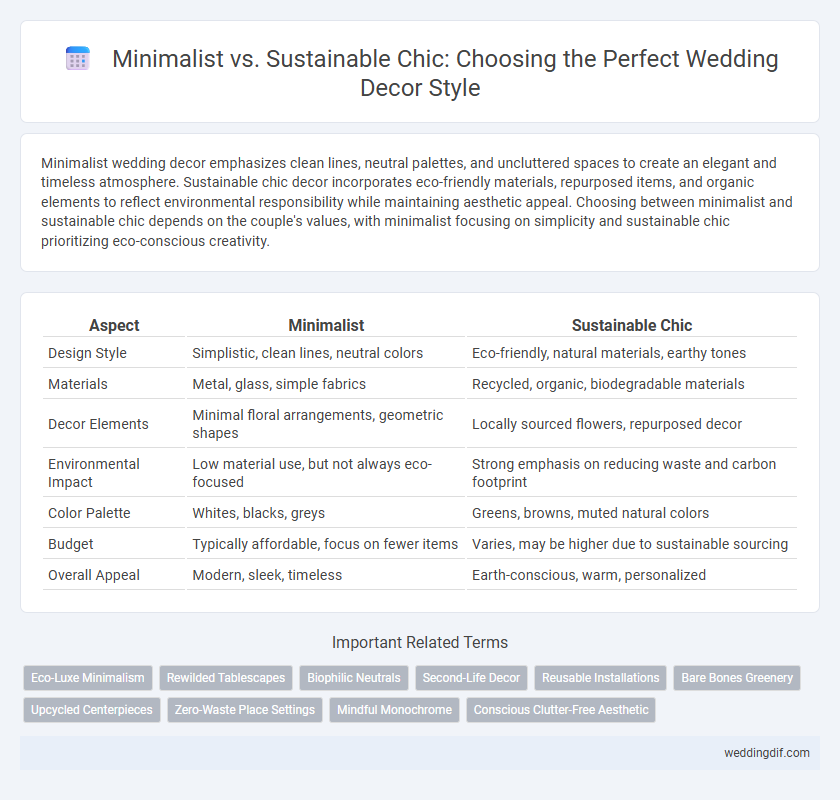 Minimalist vs. Sustainable Chic: Choosing the Perfect Wedding Decor Style

Minimalist wedding decor emphasizes clean lines, neutral palettes, and uncluttered spaces to create an elegant and timeless atmosphere. Sustainable chic decor incorporates eco-friendly materials, repurposed items, and organic elements to reflect environmental responsibility while maintaining aesthetic appeal. Choosing between minimalist and sustainable chic depends on the couple's values, with minimalist focusing on simplicity and sustainable chic prioritizing eco-conscious creativity.

| Aspect | Minimalist | Sustainable Chic |
|---|---|---|
| Design Style | Simplistic, clean lines, neutral colors | Eco-friendly, natural materials, earthy tones |
| Materials | Metal, glass, simple fabrics | Recycled, organic, biodegradable materials |
| Decor Elements | Minimal floral arrangements, geometric shapes | Locally sourced flowers, repurposed decor |
| Environmental Impact | Low material use, but not always eco-focused | Strong emphasis on reducing waste and carbon footprint |
| Color Palette | Whites, blacks, greys | Greens, browns, muted natural colors |
| Budget | Typically affordable, focus on fewer items | Varies, may be higher due to sustainable sourcing |
| Overall Appeal | Modern, sleek, timeless | Earth-conscious, warm, personalized |

Important Related Terms

Eco-Luxe Minimalism
Rewilded Tablescapes
Biophilic Neutrals
Second-Life Decor
Reusable Installations
Bare Bones Greenery
Upcycled Centerpieces
Zero-Waste Place Settings
Mindful Monochrome
Conscious Clutter-Free Aesthetic

weddingdif.com