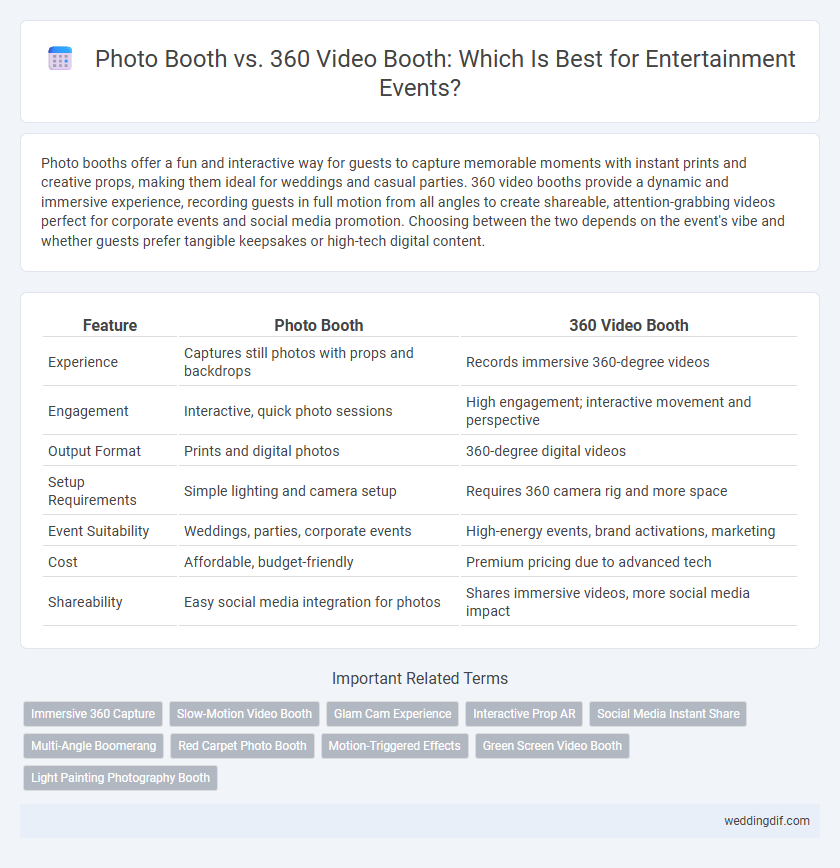 Photo Booth vs. 360 Video Booth: Which Is Best for Entertainment Events?

Photo booths offer a fun and interactive way for guests to capture memorable moments with instant prints and creative props, making them ideal for weddings and casual parties. 360 video booths provide a dynamic and immersive experience, recording guests in full motion from all angles to create shareable, attention-grabbing videos perfect for corporate events and social media promotion. Choosing between the two depends on the event's vibe and whether guests prefer tangible keepsakes or high-tech digital content.

| Feature | Photo Booth | 360 Video Booth |
|---|---|---|
| Experience | Captures still photos with props and backdrops | Records immersive 360-degree videos |
| Engagement | Interactive, quick photo sessions | High engagement; interactive movement and perspective |
| Output Format | Prints and digital photos | 360-degree digital videos |
| Setup Requirements | Simple lighting and camera setup | Requires 360 camera rig and more space |
| Event Suitability | Weddings, parties, corporate events | High-energy events, brand activations, marketing |
| Cost | Affordable, budget-friendly | Premium pricing due to advanced tech |
| Shareability | Easy social media integration for photos | Shares immersive videos, more social media impact |

Important Related Terms

Immersive 360 Capture
Slow-Motion Video Booth
Glam Cam Experience
Interactive Prop AR
Social Media Instant Share
Multi-Angle Boomerang
Red Carpet Photo Booth
Motion-Triggered Effects
Green Screen Video Booth
Light Painting Photography Booth

weddingdif.com