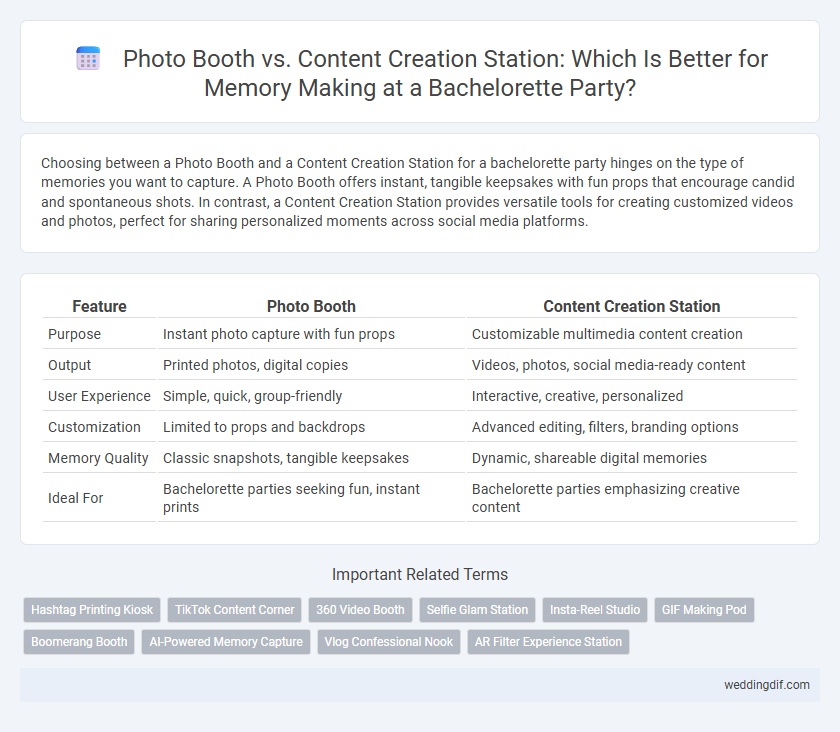 Photo Booth vs. Content Creation Station: Which Is Better for Memory Making at a Bachelorette Party?

Choosing between a Photo Booth and a Content Creation Station for a bachelorette party hinges on the type of memories you want to capture. A Photo Booth offers instant, tangible keepsakes with fun props that encourage candid and spontaneous shots. In contrast, a Content Creation Station provides versatile tools for creating customized videos and photos, perfect for sharing personalized moments across social media platforms.

| Feature | Photo Booth | Content Creation Station |
|---|---|---|
| Purpose | Instant photo capture with fun props | Customizable multimedia content creation |
| Output | Printed photos, digital copies | Videos, photos, social media-ready content |
| User Experience | Simple, quick, group-friendly | Interactive, creative, personalized |
| Customization | Limited to props and backdrops | Advanced editing, filters, branding options |
| Memory Quality | Classic snapshots, tangible keepsakes | Dynamic, shareable digital memories |
| Ideal For | Bachelorette parties seeking fun, instant prints | Bachelorette parties emphasizing creative content |

Important Related Terms

Hashtag Printing Kiosk
TikTok Content Corner
360 Video Booth
Selfie Glam Station
Insta-Reel Studio
GIF Making Pod
Boomerang Booth
AI-Powered Memory Capture
Vlog Confessional Nook
AR Filter Experience Station

weddingdif.com