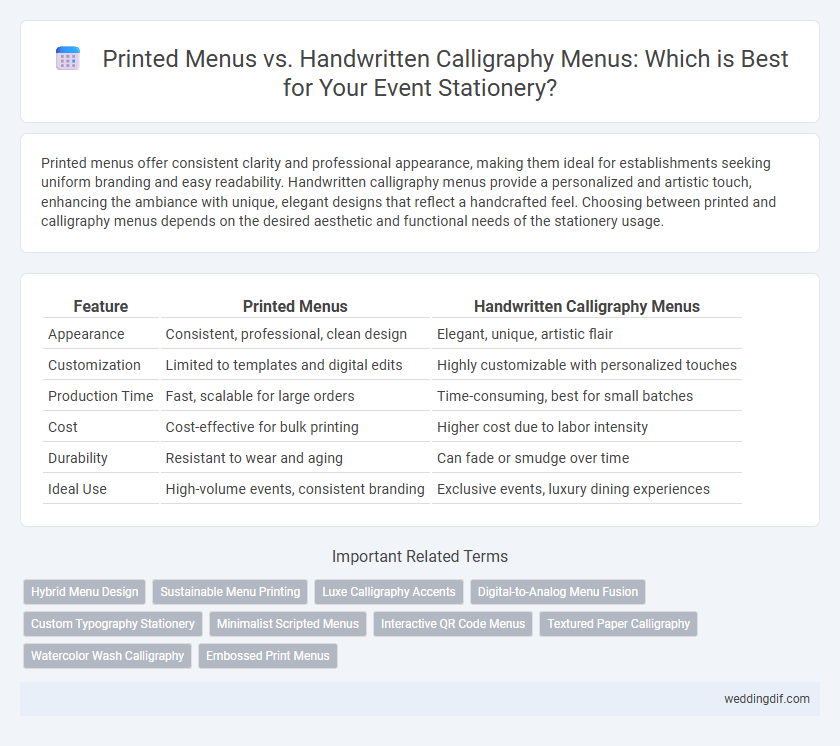 Printed Menus vs. Handwritten Calligraphy Menus: Which is Best for Your Event Stationery?

Printed menus offer consistent clarity and professional appearance, making them ideal for establishments seeking uniform branding and easy readability. Handwritten calligraphy menus provide a personalized and artistic touch, enhancing the ambiance with unique, elegant designs that reflect a handcrafted feel. Choosing between printed and calligraphy menus depends on the desired aesthetic and functional needs of the stationery usage.

| Feature | Printed Menus | Handwritten Calligraphy Menus |
|---|---|---|
| Appearance | Consistent, professional, clean design | Elegant, unique, artistic flair |
| Customization | Limited to templates and digital edits | Highly customizable with personalized touches |
| Production Time | Fast, scalable for large orders | Time-consuming, best for small batches |
| Cost | Cost-effective for bulk printing | Higher cost due to labor intensity |
| Durability | Resistant to wear and aging | Can fade or smudge over time |
| Ideal Use | High-volume events, consistent branding | Exclusive events, luxury dining experiences |

Important Related Terms

Hybrid Menu Design
Sustainable Menu Printing
Luxe Calligraphy Accents
Digital-to-Analog Menu Fusion
Custom Typography Stationery
Minimalist Scripted Menus
Interactive QR Code Menus
Textured Paper Calligraphy
Watercolor Wash Calligraphy
Embossed Print Menus

weddingdif.com