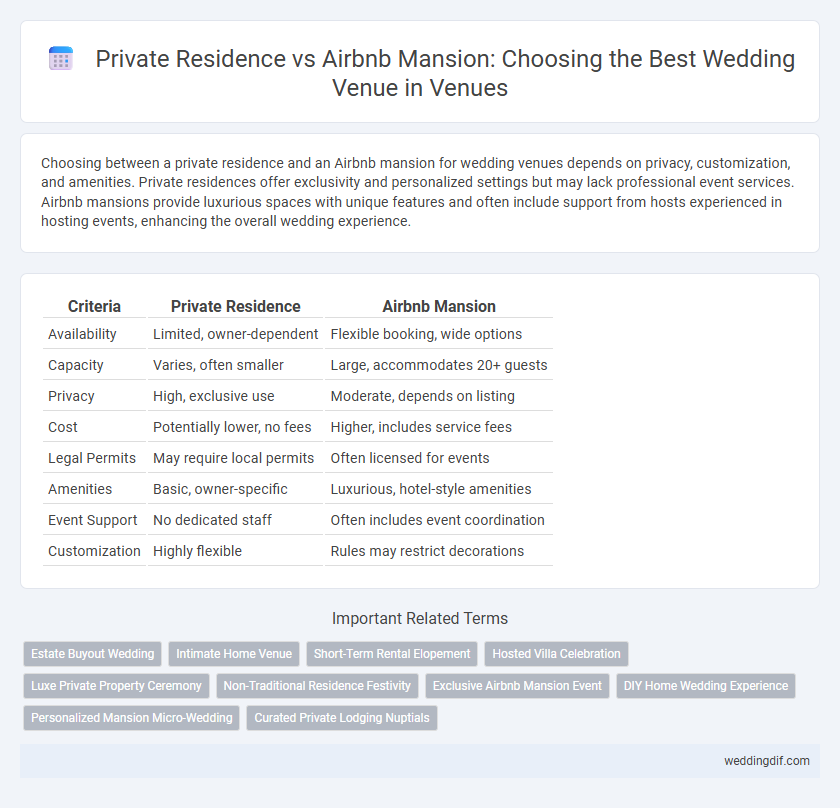 Private Residence vs Airbnb Mansion: Choosing the Best Wedding Venue in Venues

Choosing between a private residence and an Airbnb mansion for wedding venues depends on privacy, customization, and amenities. Private residences offer exclusivity and personalized settings but may lack professional event services. Airbnb mansions provide luxurious spaces with unique features and often include support from hosts experienced in hosting events, enhancing the overall wedding experience.

| Criteria | Private Residence | Airbnb Mansion |
|---|---|---|
| Availability | Limited, owner-dependent | Flexible booking, wide options |
| Capacity | Varies, often smaller | Large, accommodates 20+ guests |
| Privacy | High, exclusive use | Moderate, depends on listing |
| Cost | Potentially lower, no fees | Higher, includes service fees |
| Legal Permits | May require local permits | Often licensed for events |
| Amenities | Basic, owner-specific | Luxurious, hotel-style amenities |
| Event Support | No dedicated staff | Often includes event coordination |
| Customization | Highly flexible | Rules may restrict decorations |

Important Related Terms

Estate Buyout Wedding
Intimate Home Venue
Short-Term Rental Elopement
Hosted Villa Celebration
Luxe Private Property Ceremony
Non-Traditional Residence Festivity
Exclusive Airbnb Mansion Event
DIY Home Wedding Experience
Personalized Mansion Micro-Wedding
Curated Private Lodging Nuptials

weddingdif.com