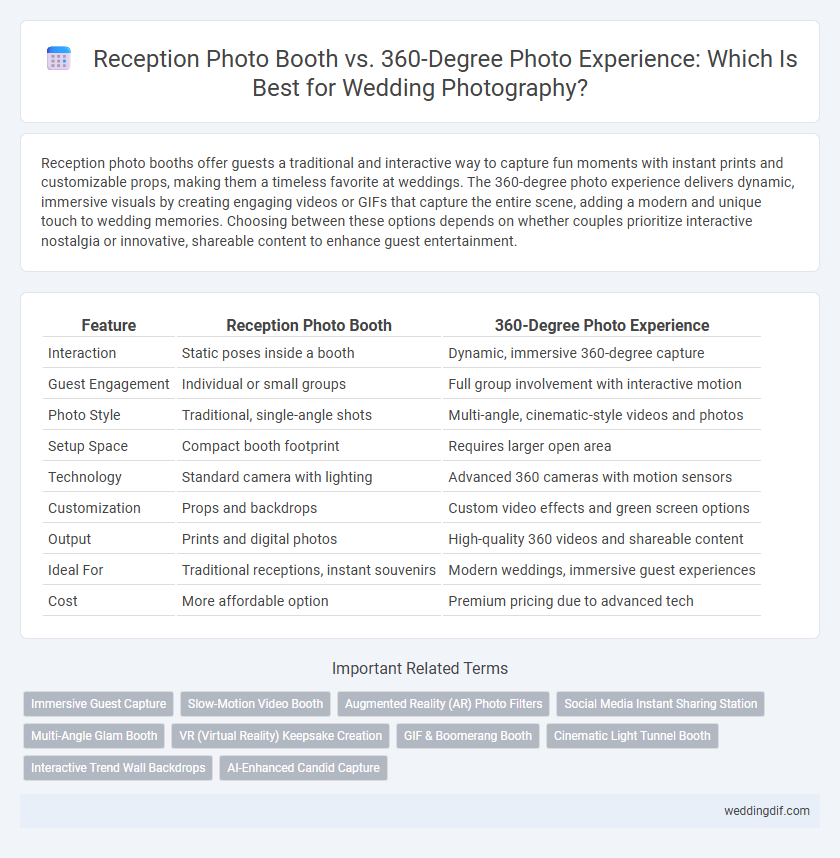 Reception Photo Booth vs. 360-Degree Photo Experience: Which Is Best for Wedding Photography?

Reception photo booths offer guests a traditional and interactive way to capture fun moments with instant prints and customizable props, making them a timeless favorite at weddings. The 360-degree photo experience delivers dynamic, immersive visuals by creating engaging videos or GIFs that capture the entire scene, adding a modern and unique touch to wedding memories. Choosing between these options depends on whether couples prioritize interactive nostalgia or innovative, shareable content to enhance guest entertainment.

| Feature | Reception Photo Booth | 360-Degree Photo Experience |
|---|---|---|
| Interaction | Static poses inside a booth | Dynamic, immersive 360-degree capture |
| Guest Engagement | Individual or small groups | Full group involvement with interactive motion |
| Photo Style | Traditional, single-angle shots | Multi-angle, cinematic-style videos and photos |
| Setup Space | Compact booth footprint | Requires larger open area |
| Technology | Standard camera with lighting | Advanced 360 cameras with motion sensors |
| Customization | Props and backdrops | Custom video effects and green screen options |
| Output | Prints and digital photos | High-quality 360 videos and shareable content |
| Ideal For | Traditional receptions, instant souvenirs | Modern weddings, immersive guest experiences |
| Cost | More affordable option | Premium pricing due to advanced tech |

Important Related Terms

Immersive Guest Capture
Slow-Motion Video Booth
Augmented Reality (AR) Photo Filters
Social Media Instant Sharing Station
Multi-Angle Glam Booth
VR (Virtual Reality) Keepsake Creation
GIF & Boomerang Booth
Cinematic Light Tunnel Booth
Interactive Trend Wall Backdrops
AI-Enhanced Candid Capture

weddingdif.com