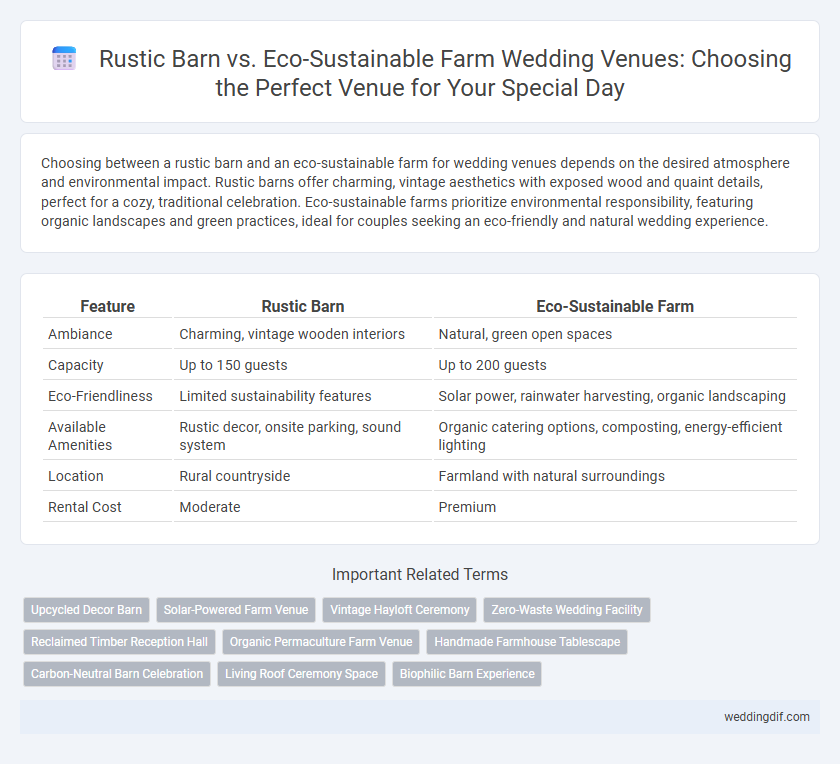 Rustic Barn vs. Eco-Sustainable Farm Wedding Venues: Choosing the Perfect Venue for Your Special Day

Choosing between a rustic barn and an eco-sustainable farm for wedding venues depends on the desired atmosphere and environmental impact. Rustic barns offer charming, vintage aesthetics with exposed wood and quaint details, perfect for a cozy, traditional celebration. Eco-sustainable farms prioritize environmental responsibility, featuring organic landscapes and green practices, ideal for couples seeking an eco-friendly and natural wedding experience.

| Feature | Rustic Barn | Eco-Sustainable Farm |
|---|---|---|
| Ambiance | Charming, vintage wooden interiors | Natural, green open spaces |
| Capacity | Up to 150 guests | Up to 200 guests |
| Eco-Friendliness | Limited sustainability features | Solar power, rainwater harvesting, organic landscaping |
| Available Amenities | Rustic decor, onsite parking, sound system | Organic catering options, composting, energy-efficient lighting |
| Location | Rural countryside | Farmland with natural surroundings |
| Rental Cost | Moderate | Premium |

Important Related Terms

Upcycled Decor Barn
Solar-Powered Farm Venue
Vintage Hayloft Ceremony
Zero-Waste Wedding Facility
Reclaimed Timber Reception Hall
Organic Permaculture Farm Venue
Handmade Farmhouse Tablescape
Carbon-Neutral Barn Celebration
Living Roof Ceremony Space
Biophilic Barn Experience

weddingdif.com